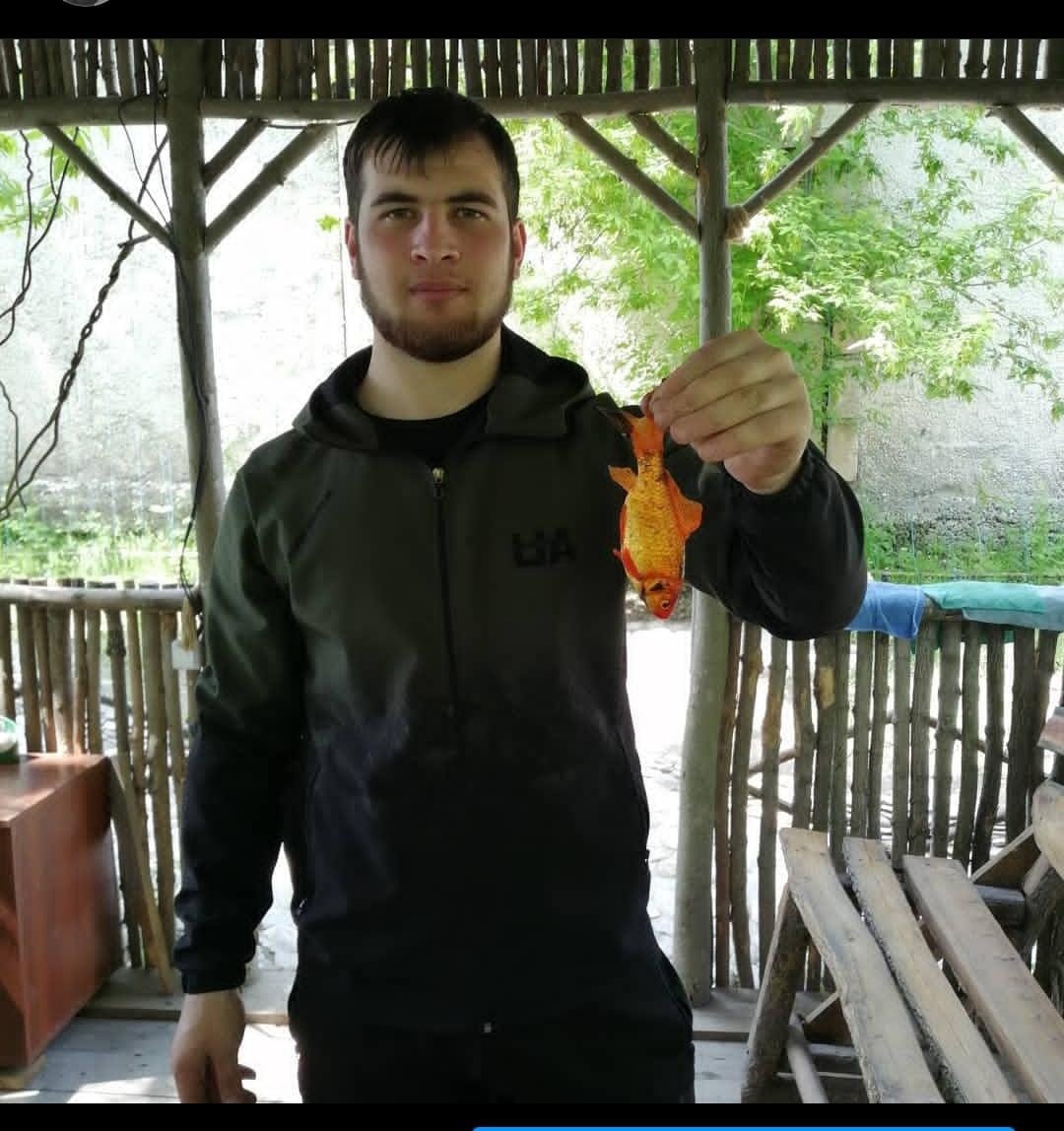 UA