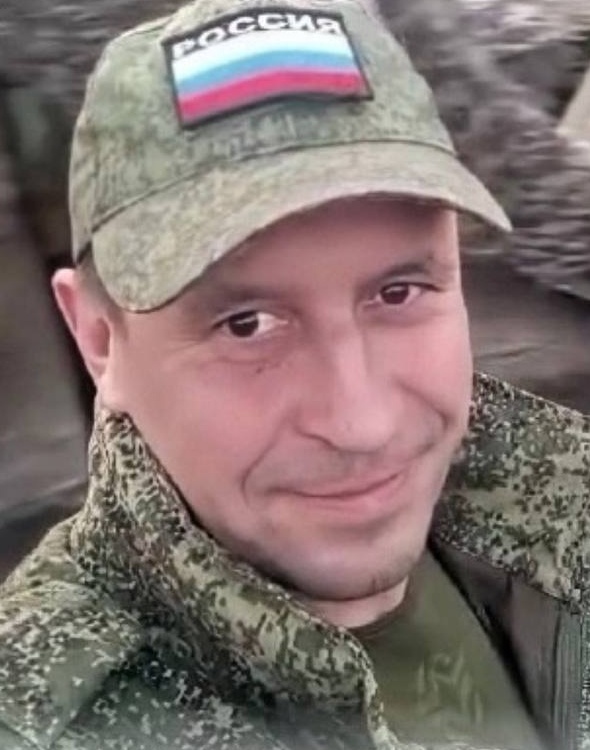 РОССИЯ