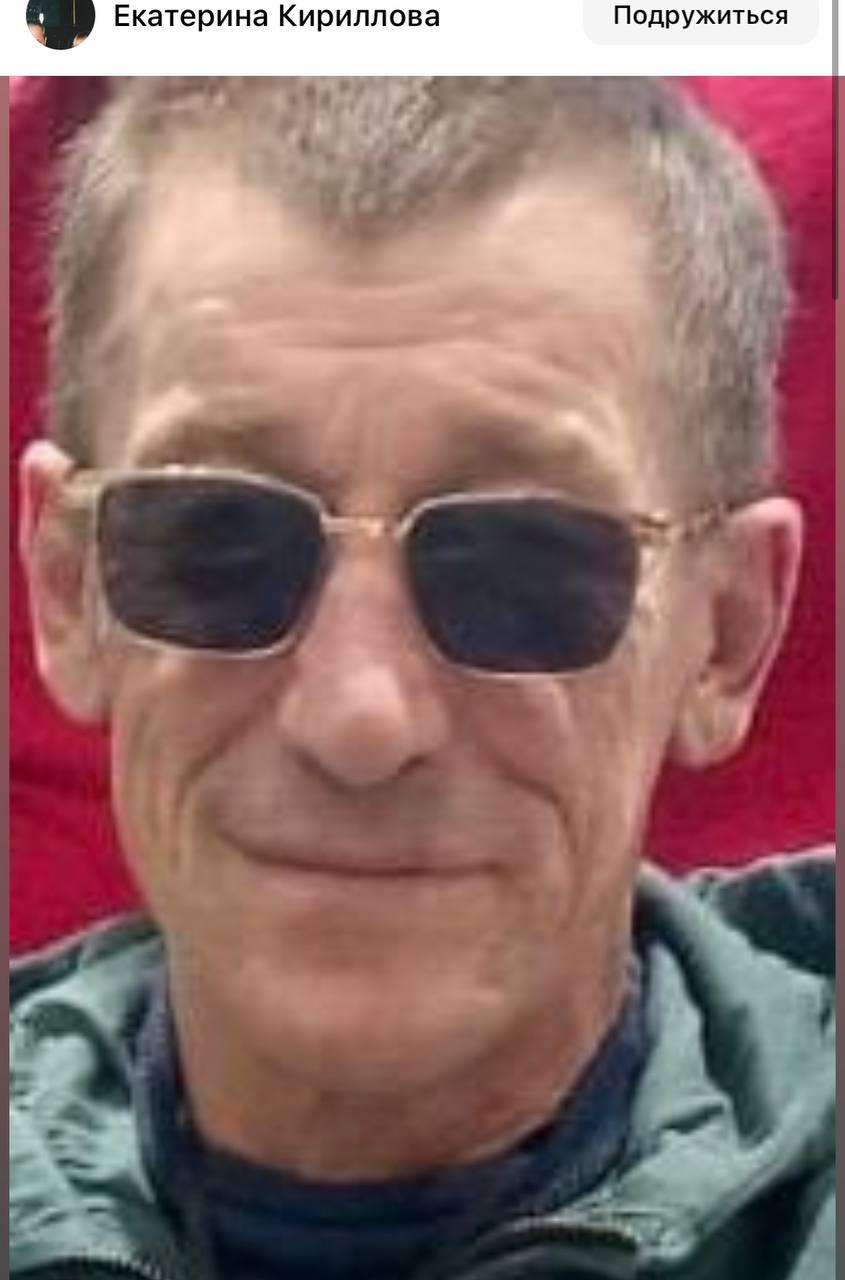 Екатерина Кириллова
Подружиться