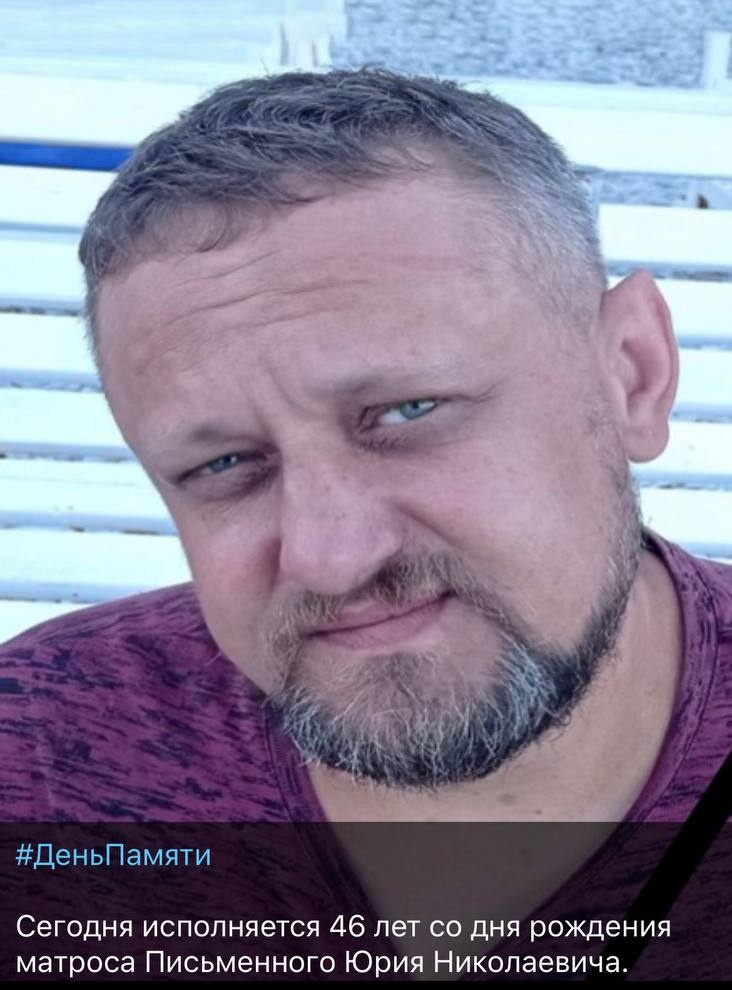 #ДеньПамяти

Сегодня исполняется 46 лет со дня рождения матроса Письменного Юрия Николаевича.