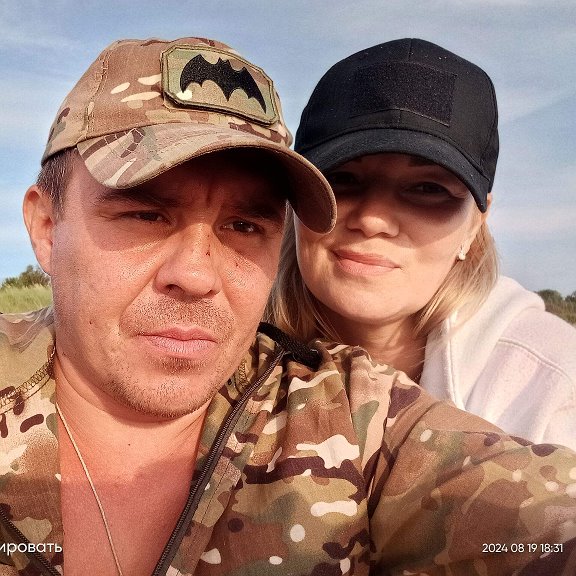 ировать

2024 08 19 18:31