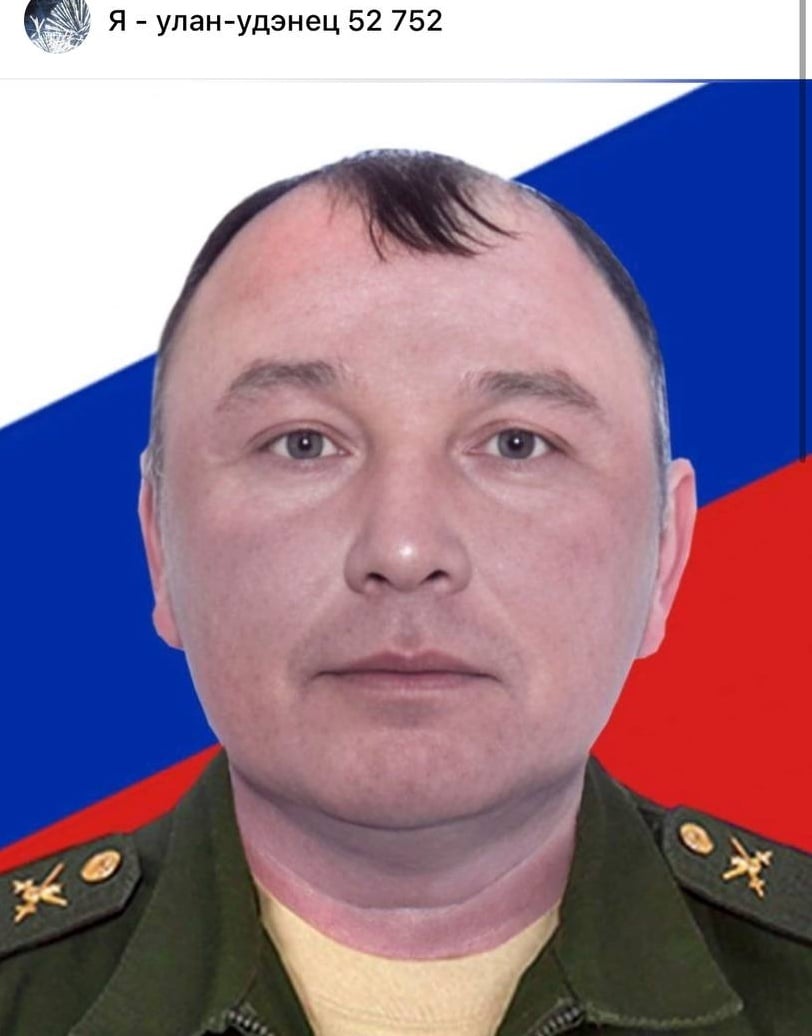 Я - улан-удэнец 52 752