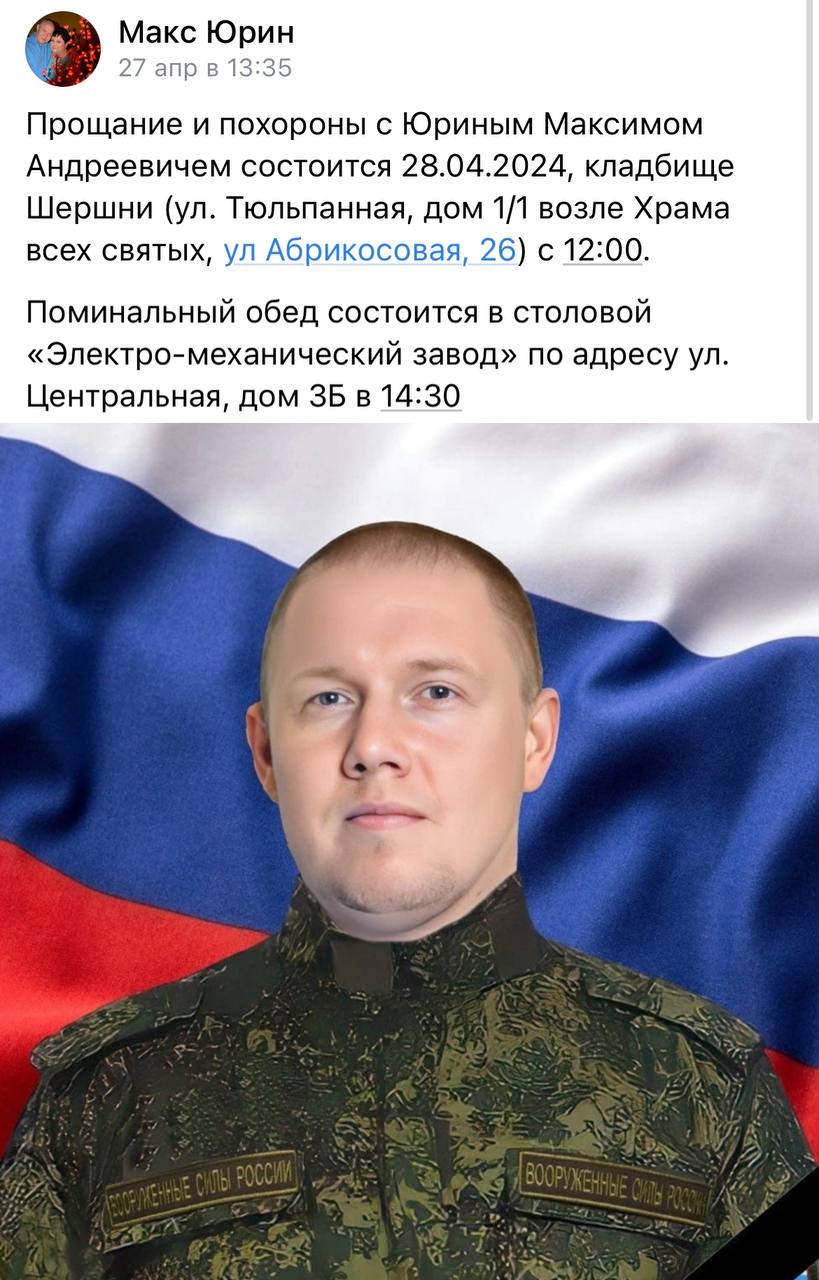 Макс Юрин
27 апр в 13:35

Прощание и похороны с Юриным Максимом Андреевичем состоится 28.04.2024, кладбище Шершни (ул. Тюльпанная, дом 1/1 возле Храма всех святых, ул Абрикосовая, 26) с 12:00.

Поминальный обед состоится в столовой «Электро-механический завод» по адресу ул. Центральная, дом 3Б в 14:30

ВООРУЖЕННЫЕ СИЛЫ РОССИИ

ВООРУЖЕННЫЕ СИЛЫ РОССИИ