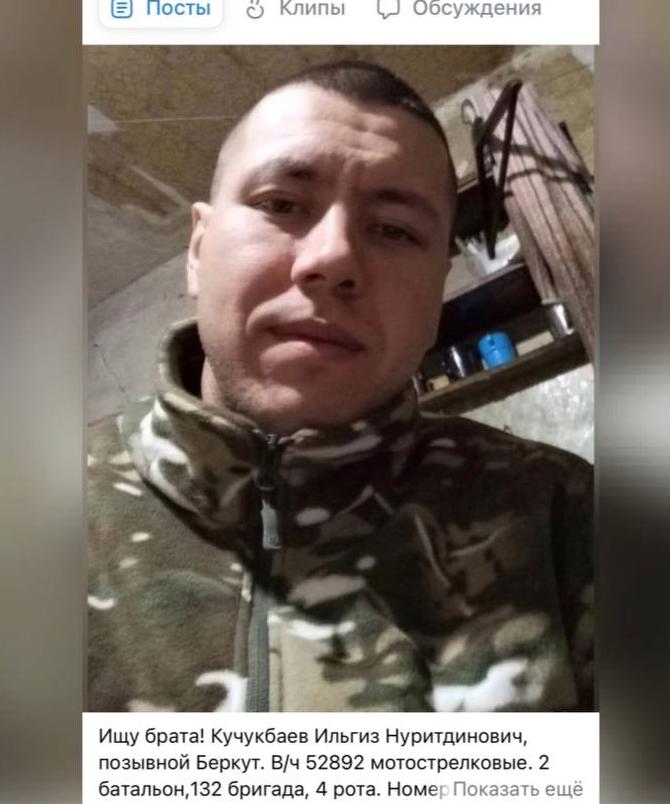 Посты Клипы Обсуждения

Ищу брата! Кучукбаев Ильгиз Нуритдинович, позывной Беркут. В/ч 52892 мотострелковые. 2 батальон,132 бригада, 4 рота. Номер Показать ещё