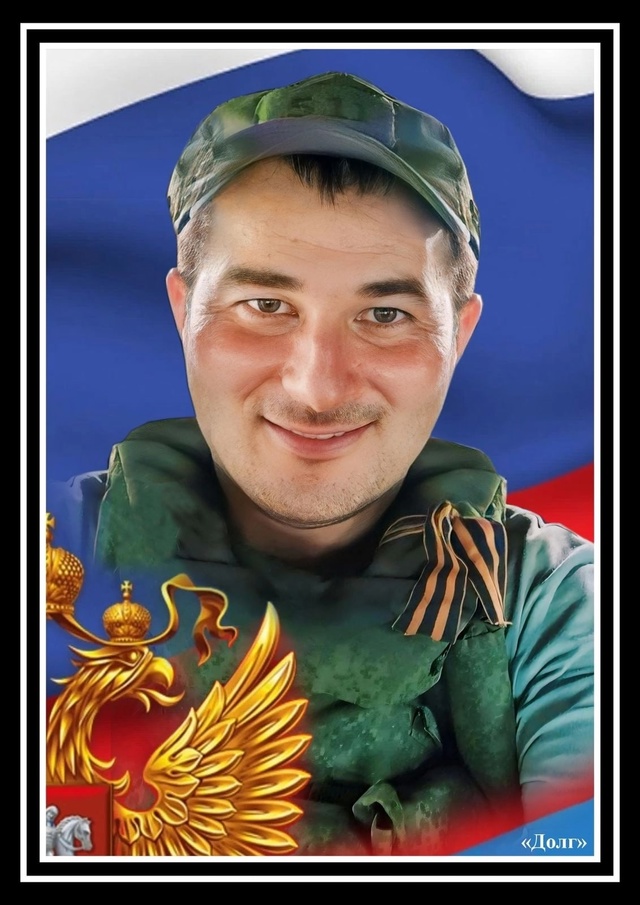 «Долг»