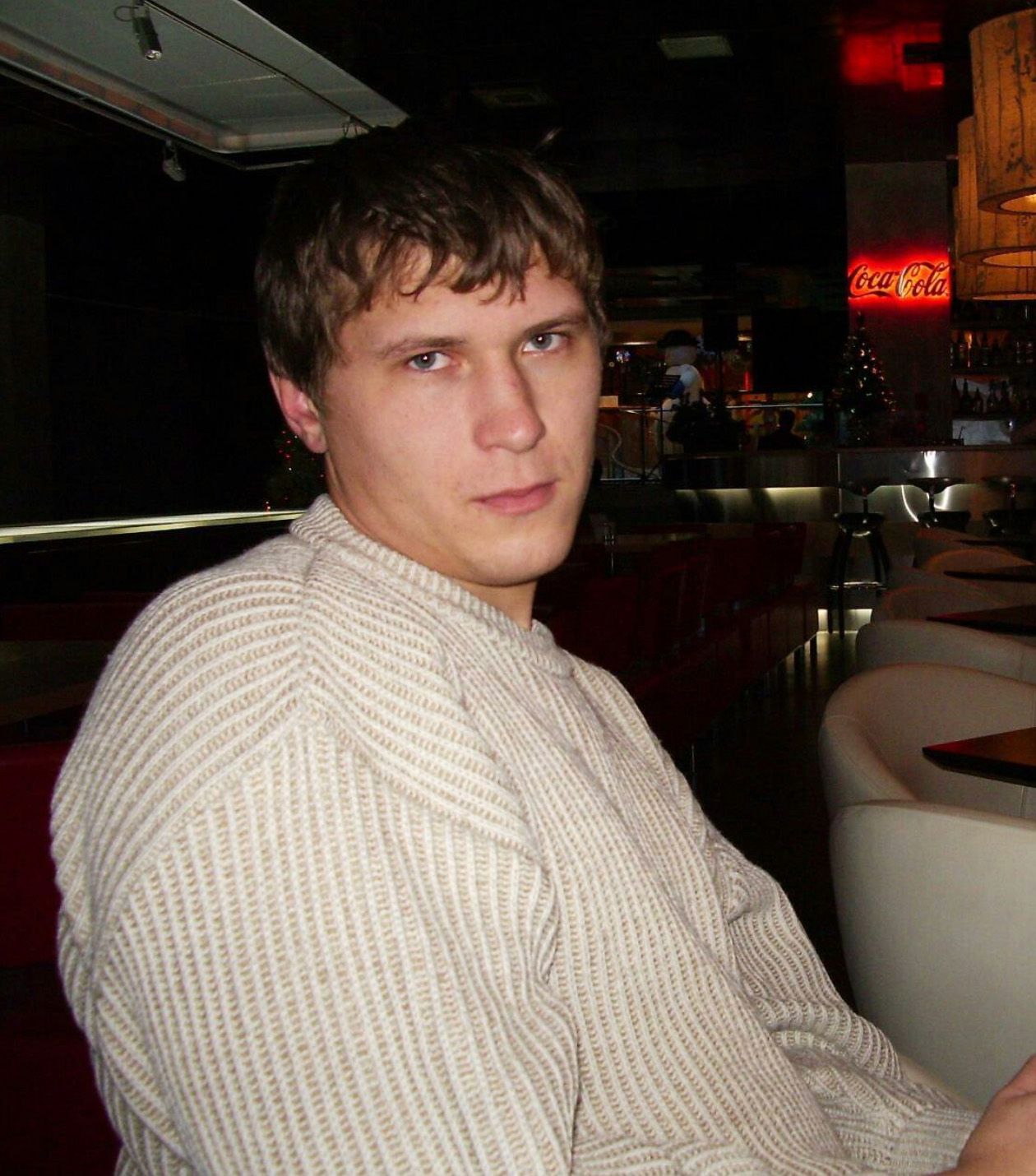 Coca-Cola