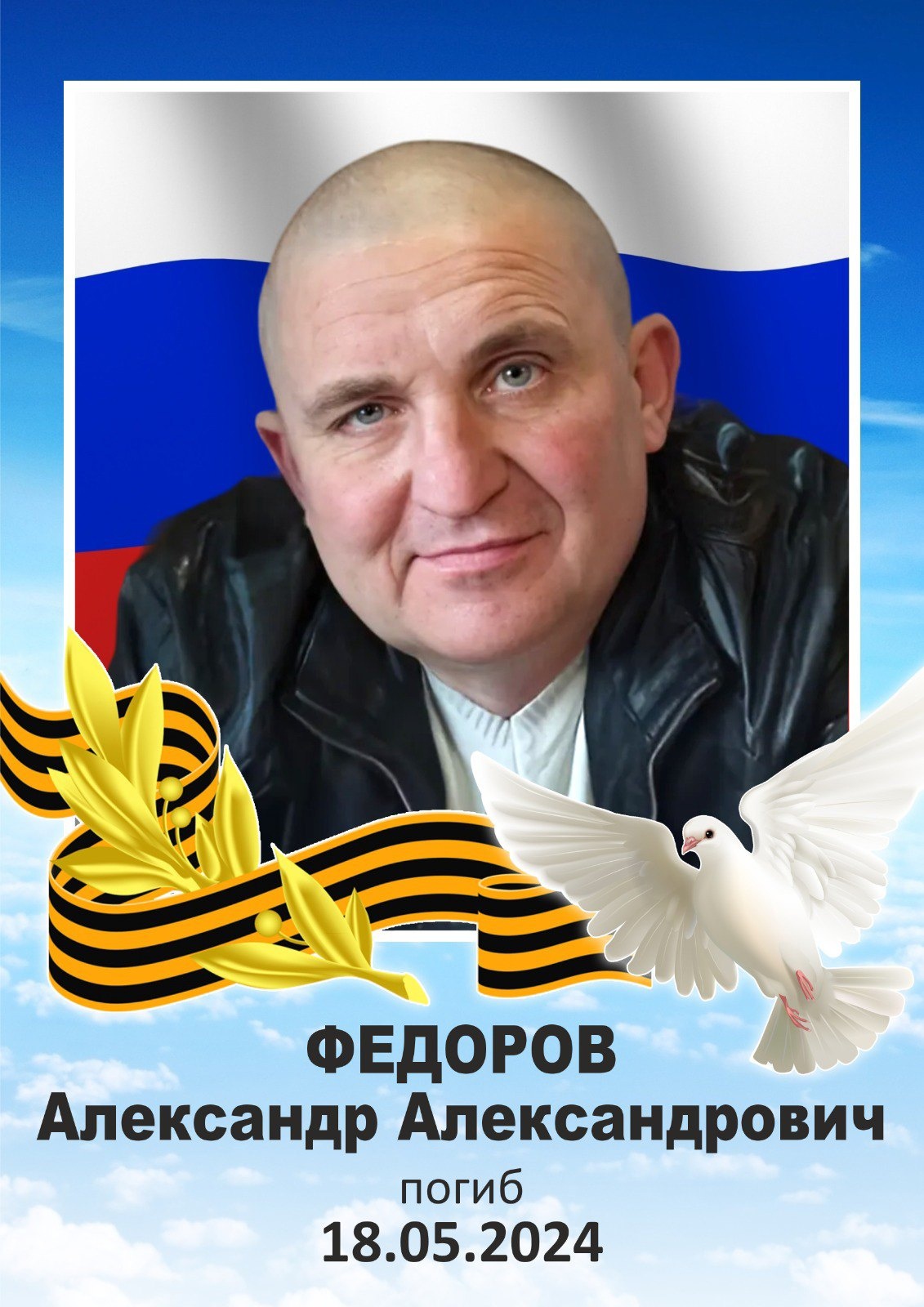 ФЕДОРОВ
Александр Александрович
погиб
18.05.2024