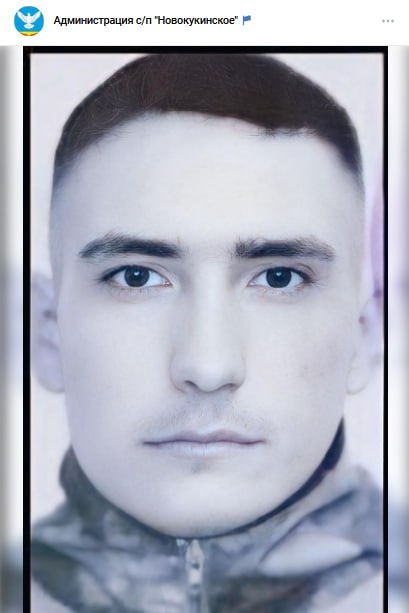 Администрация с/п "Новокукинское"