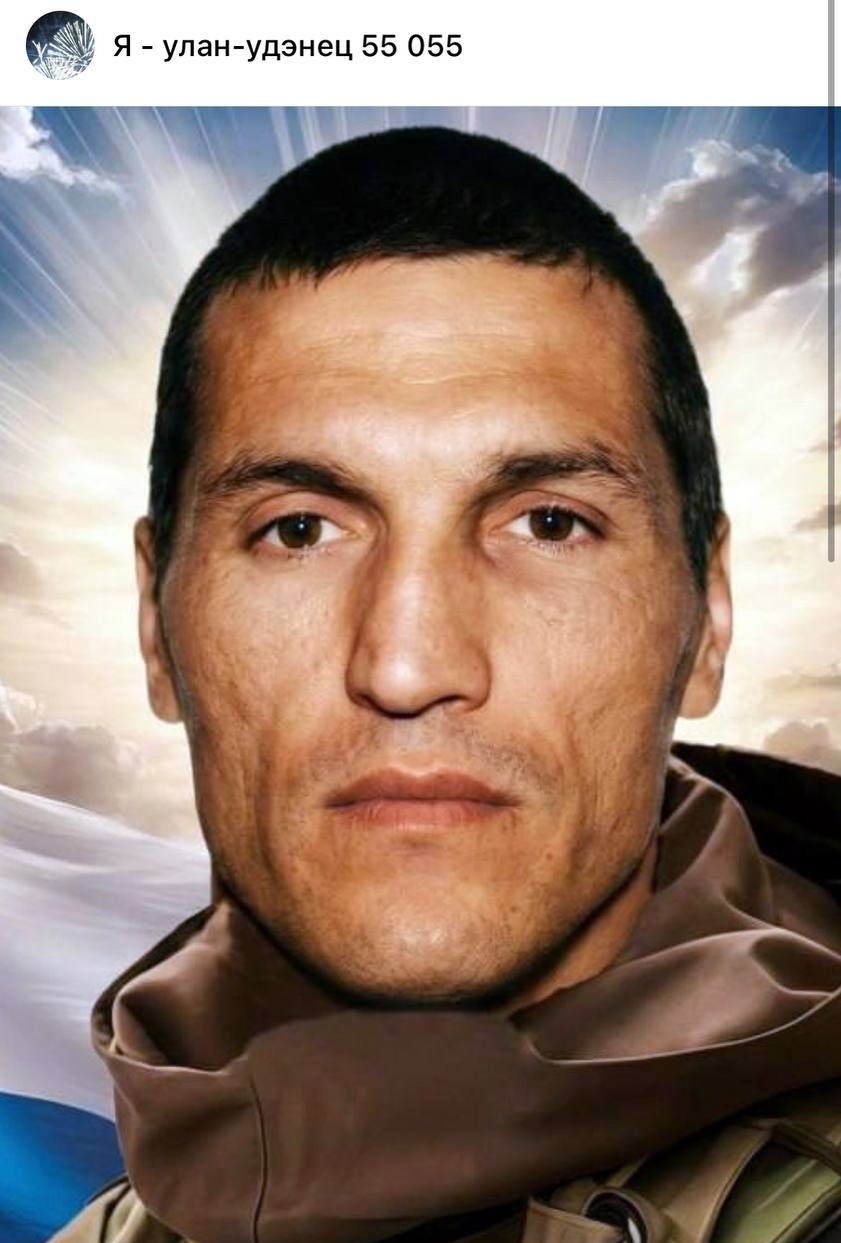 Я - улан-удэнец 55 055