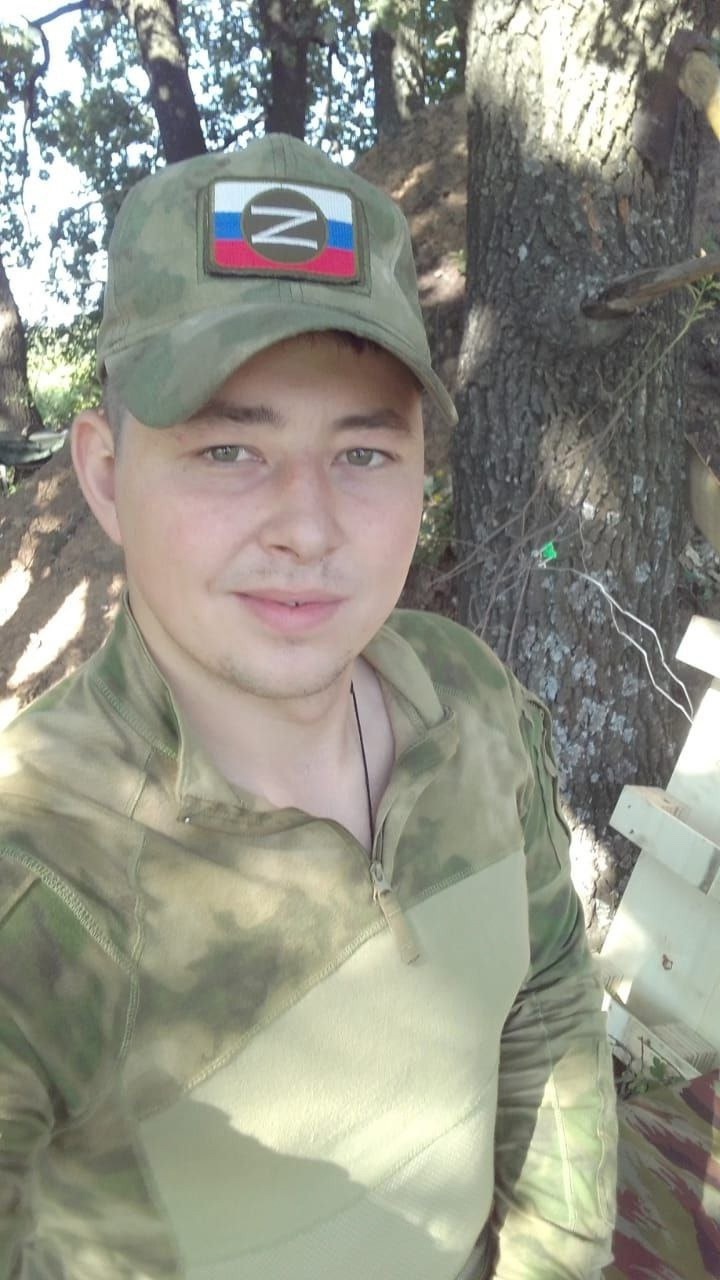 Z