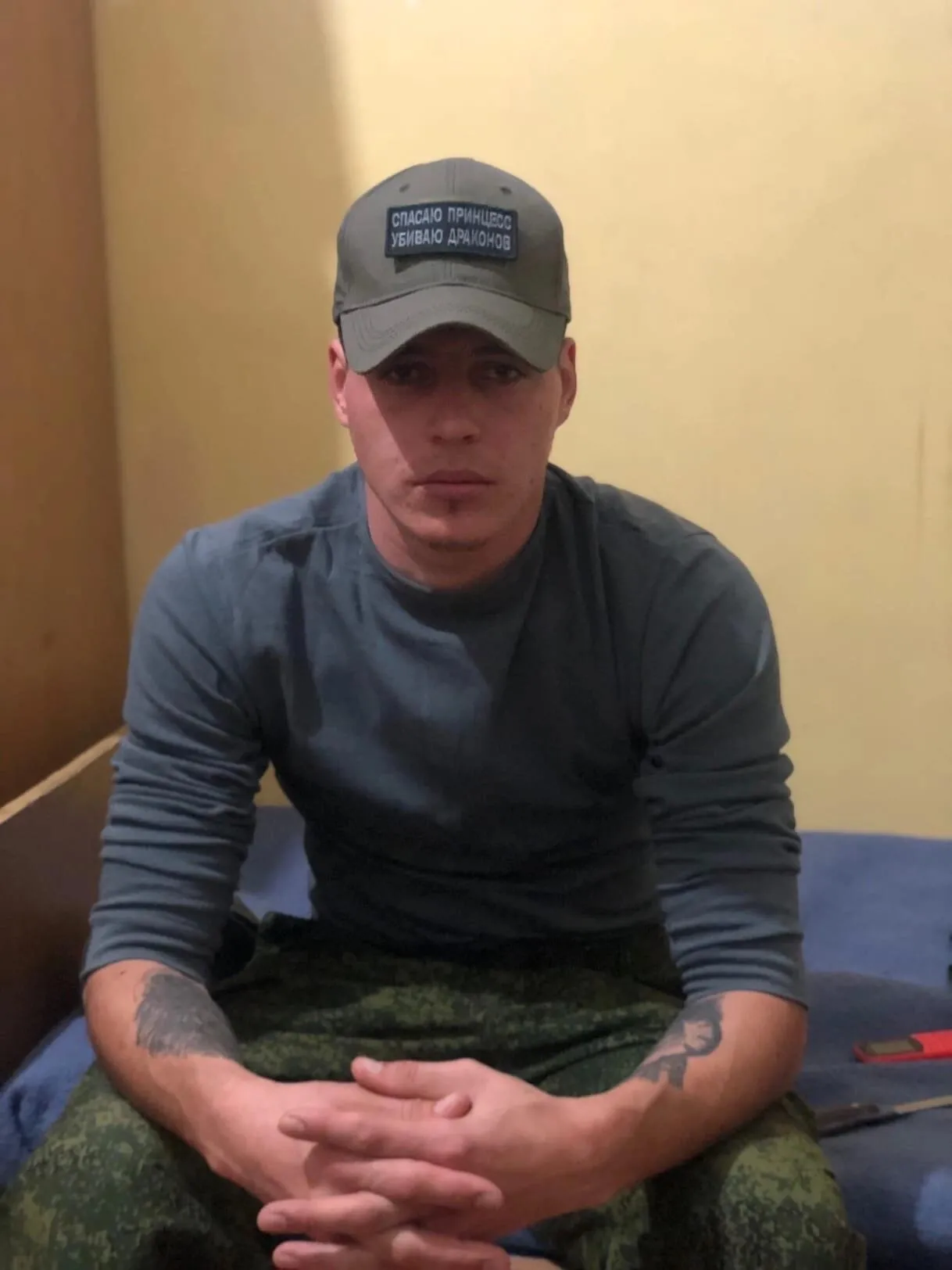 СПАСАЮ ПРИНЦЕСС
УБИВАЮ ДРАКОНОВ