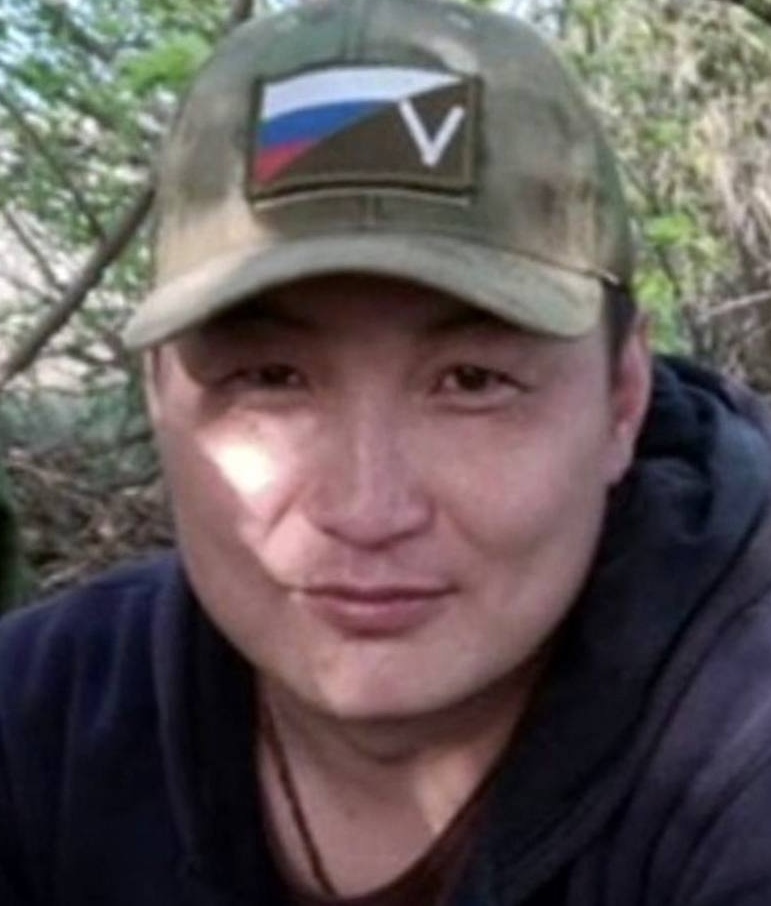 V