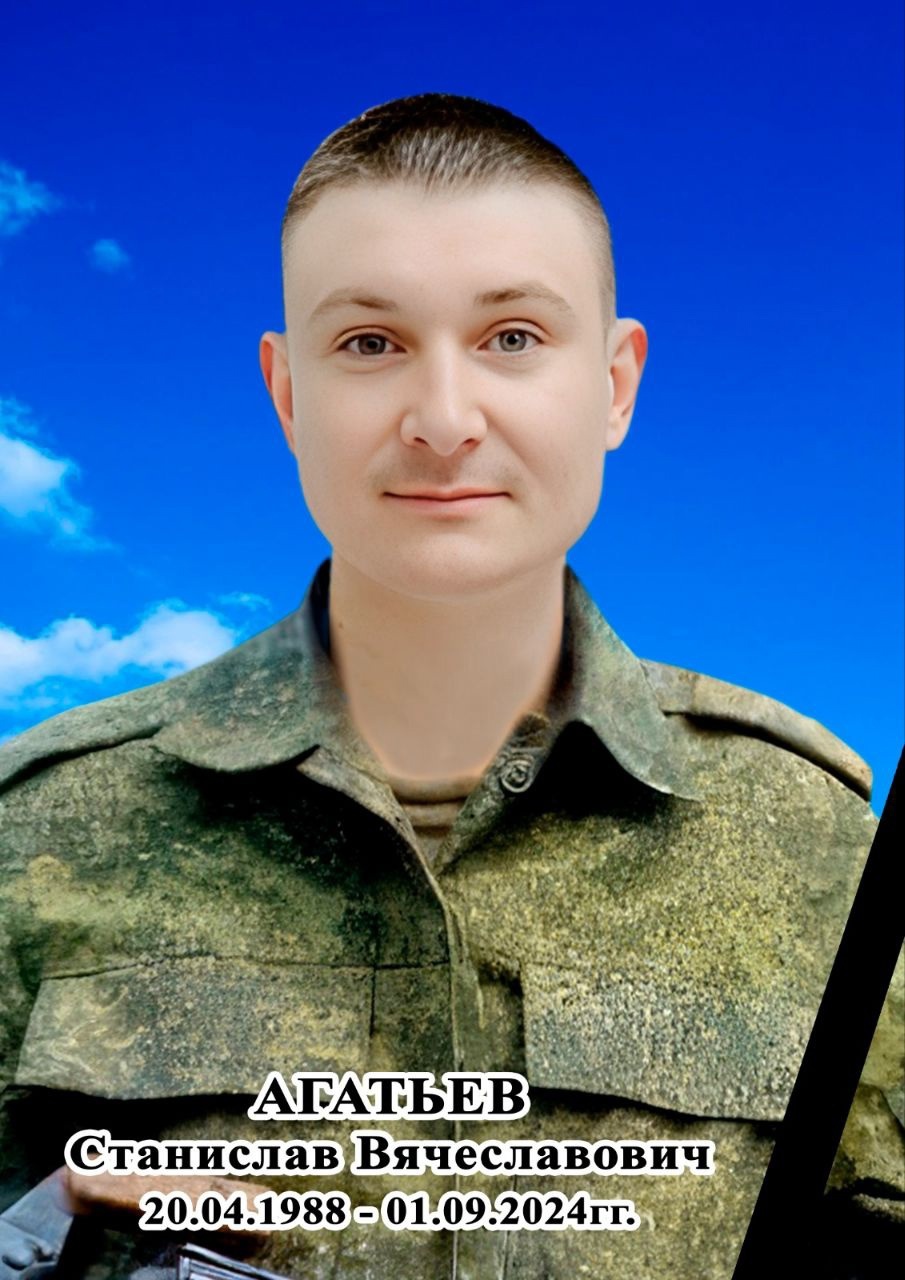 АГАТЬЕВ
Станислав Вячеславович
20.04.1988 - 01.09.2024гг.