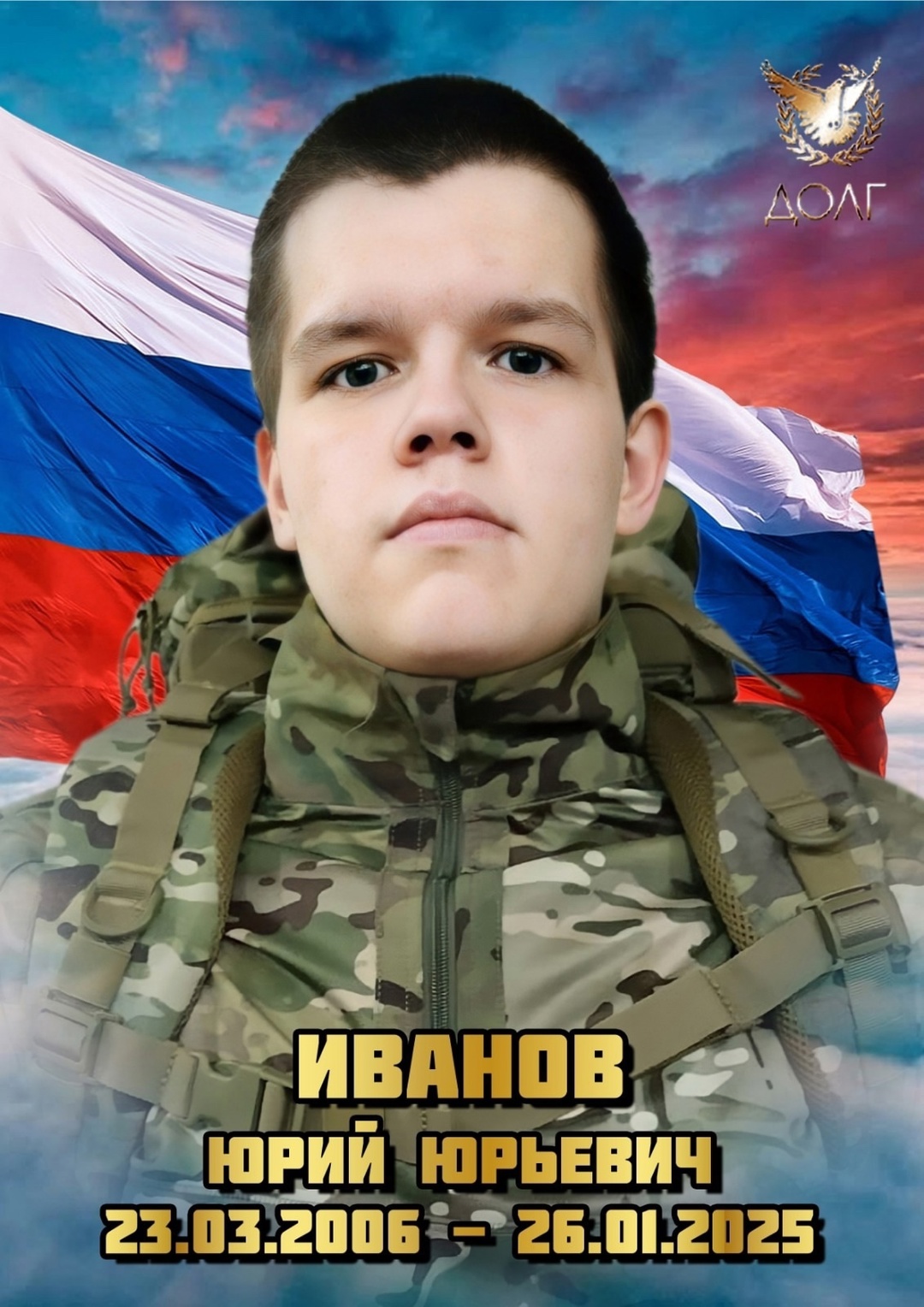 ДОЛГ

ИВАНОВ
ЮРИЙ ЮРЬЕВИЧ
23.03.2006 – 26.01.2025