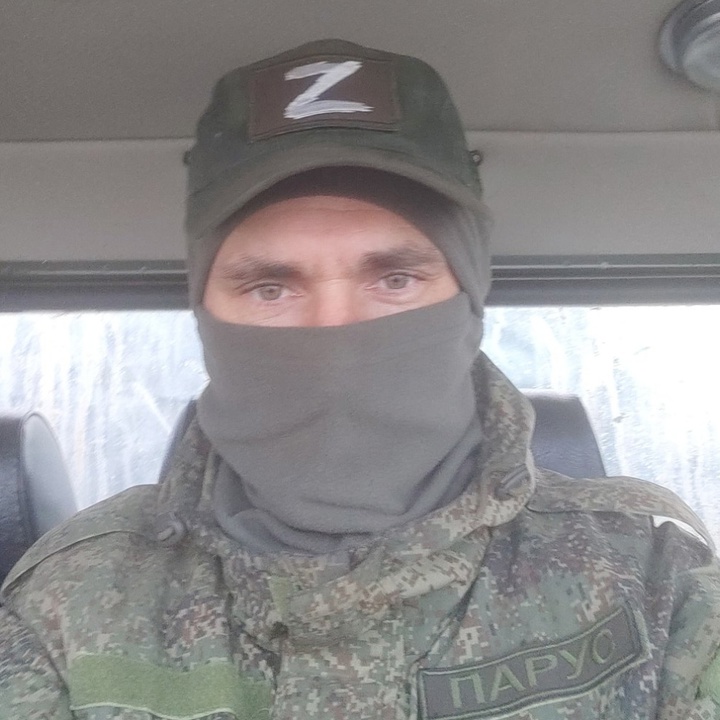 Z

ПАРУС