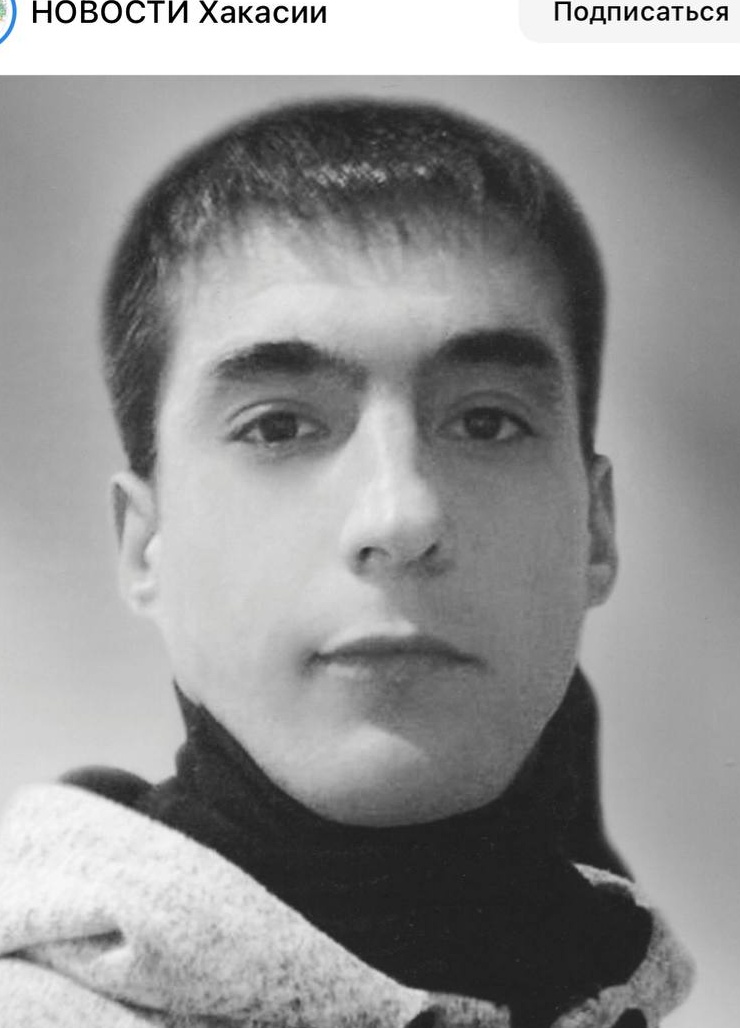 НОВОСТИ Хакасии

Подписаться