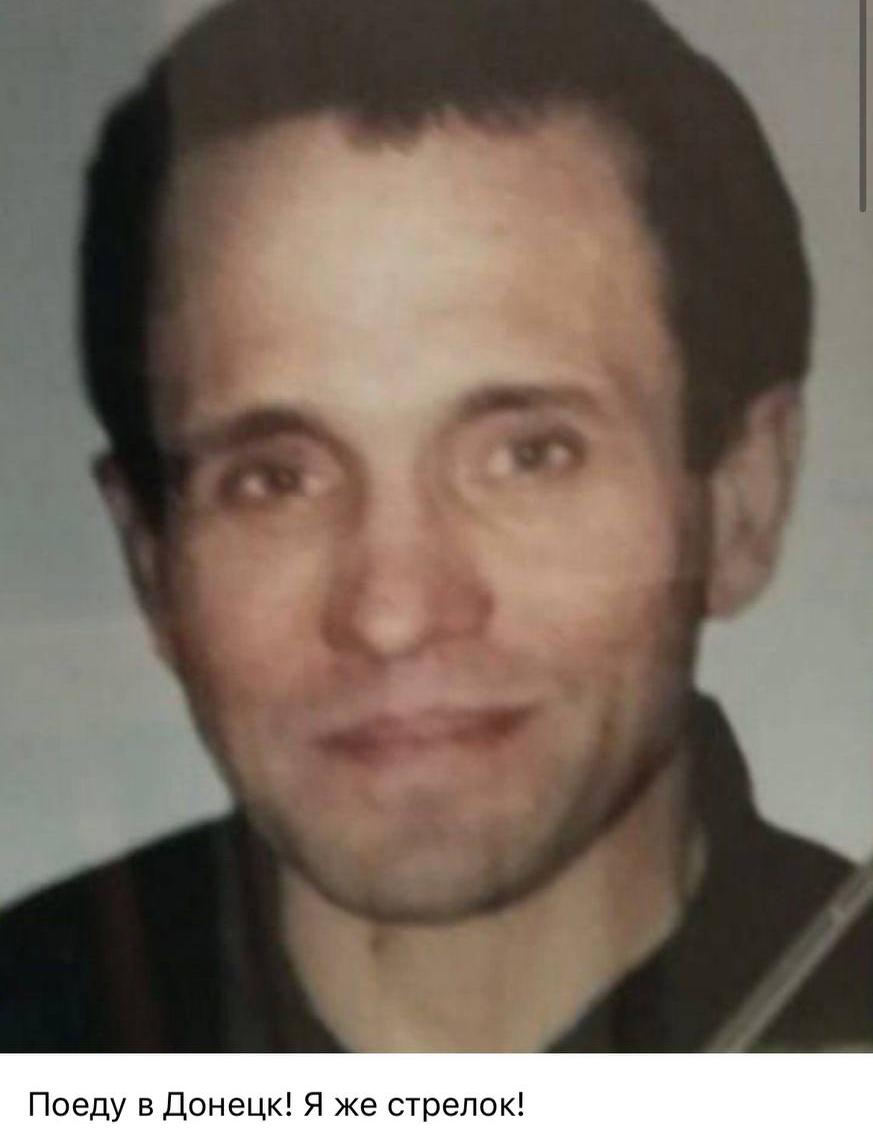 Поеду в Донецк! Я же стрелок!