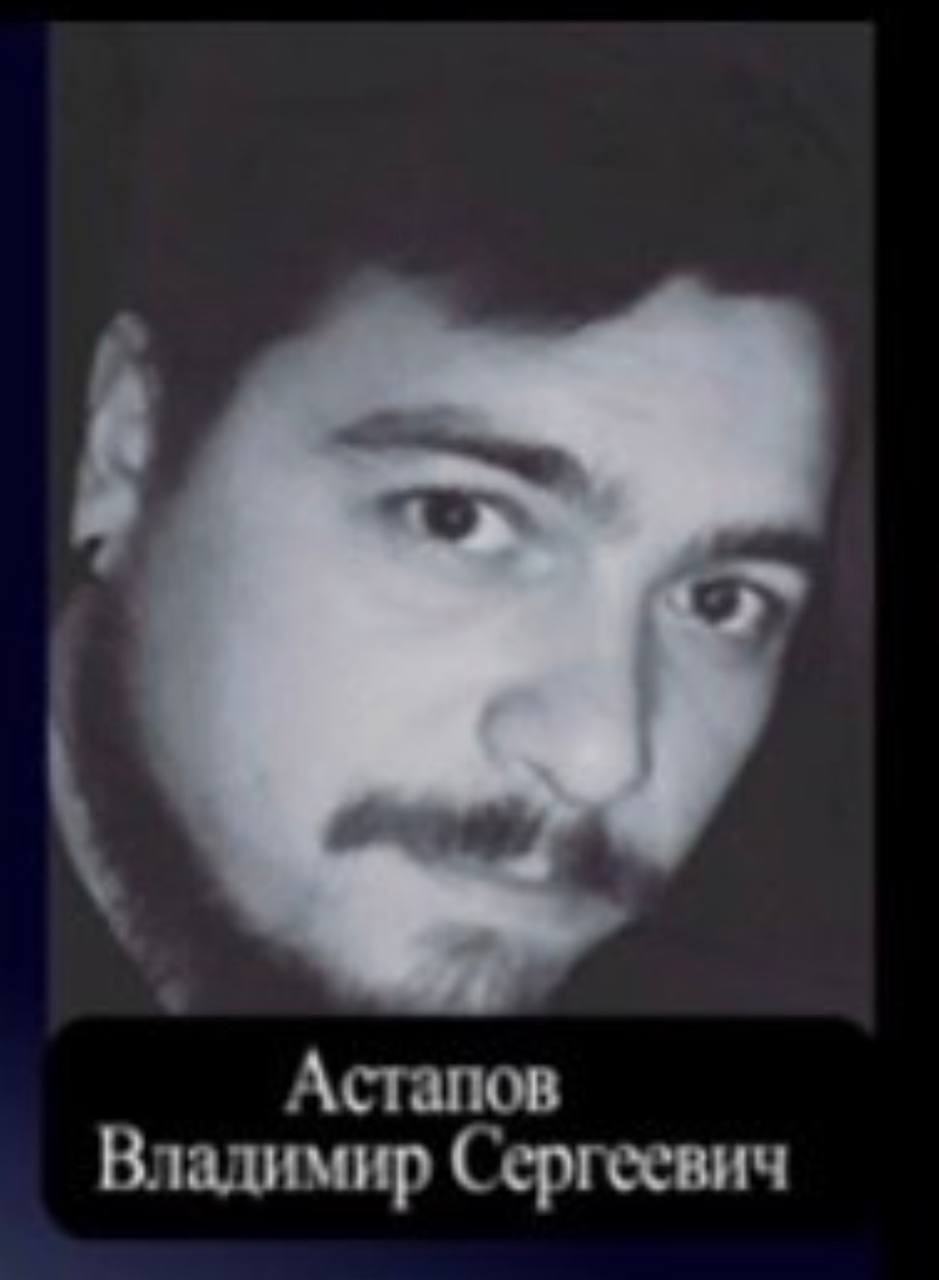 Астапов
Владимир Сергеевич