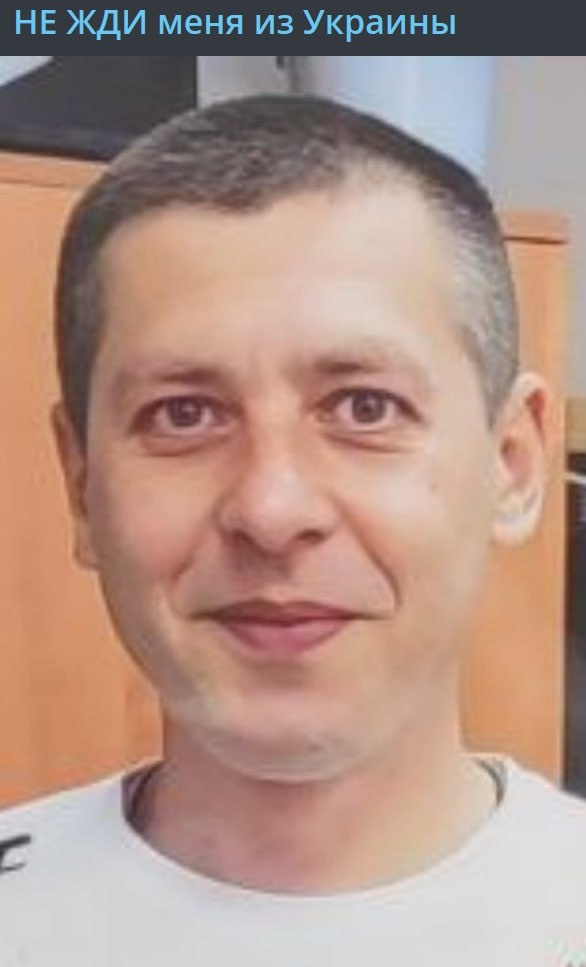 НЕ ЖДИ меня из Украины