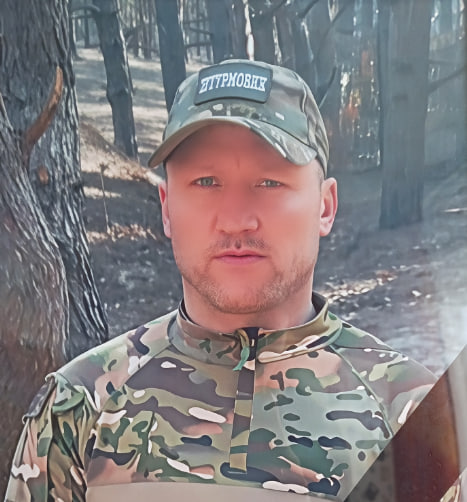 ШТУРМОВИК