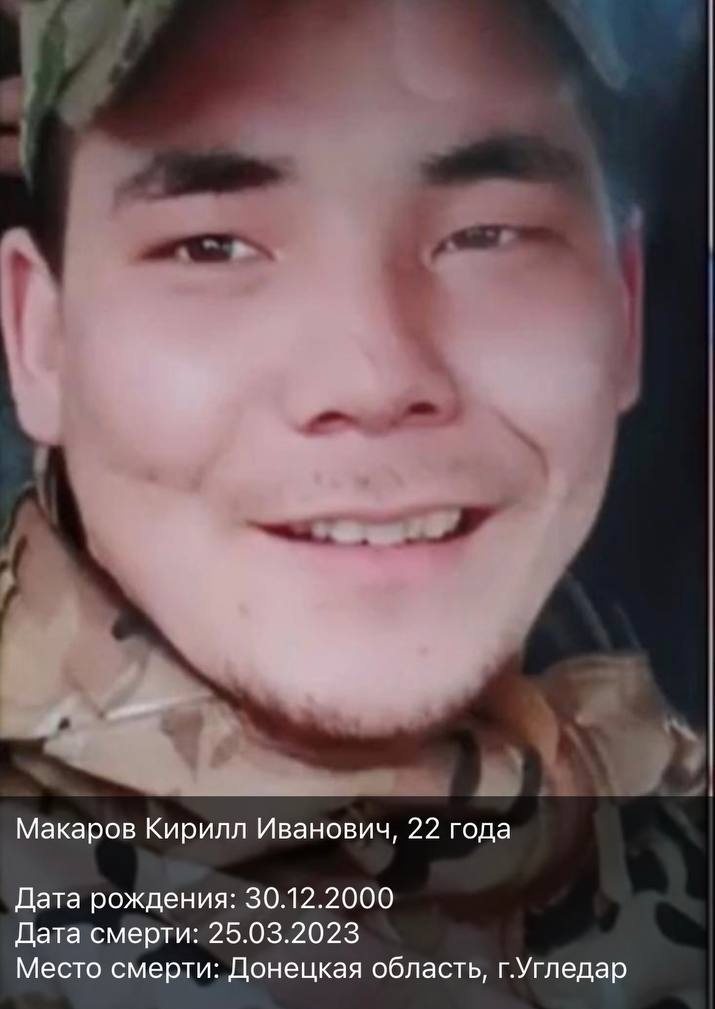 Макаров Кирилл Иванович, 22 года

Дата рождения: 30.12.2000
Дата смерти: 25.03.2023
Место смерти: Донецкая область, г.Угледар