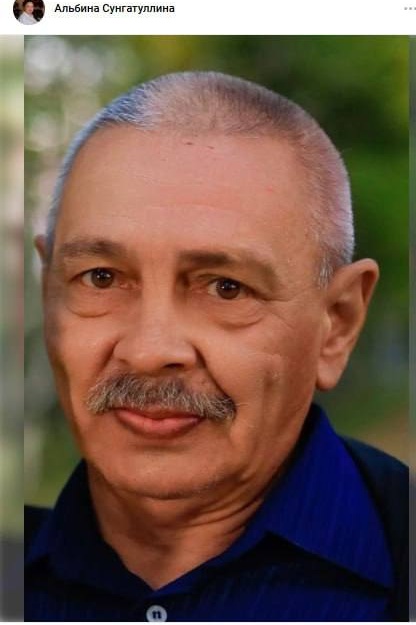 Альбина Сунгатуллина