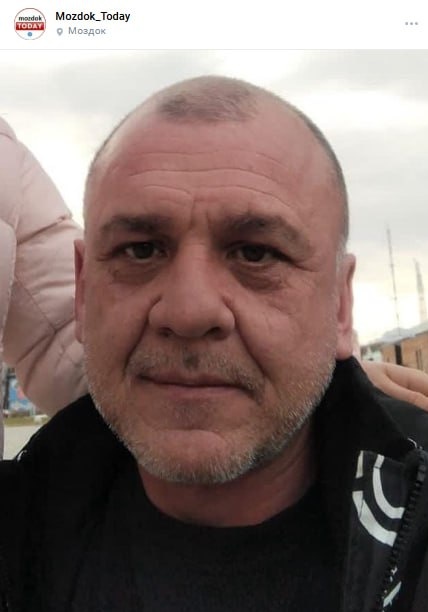 mozdok TODAY
Mozdok_Today
Моздок