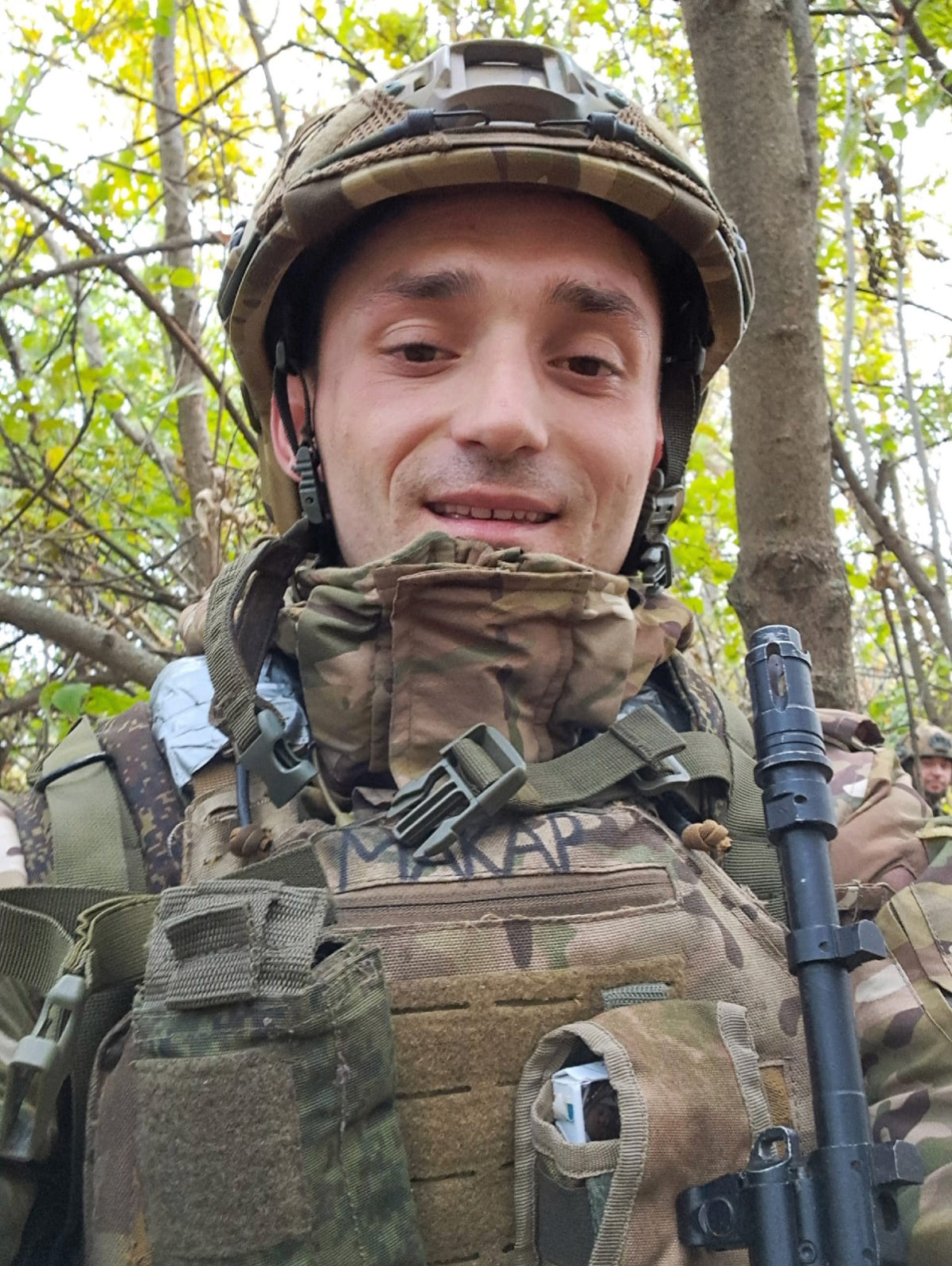 МАКАР