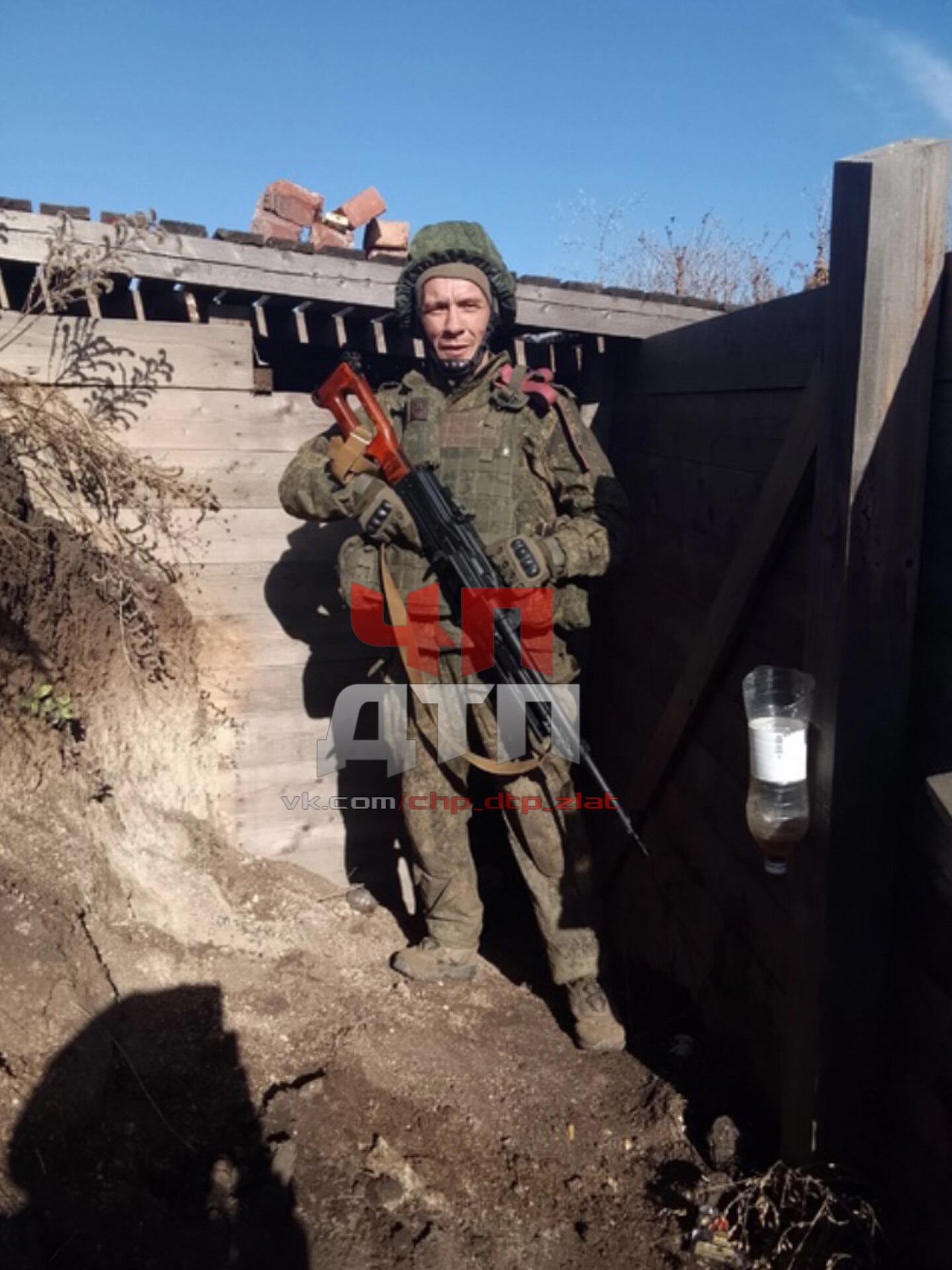 ЧП
ДТП
vk.com/chp_dtp_zlat