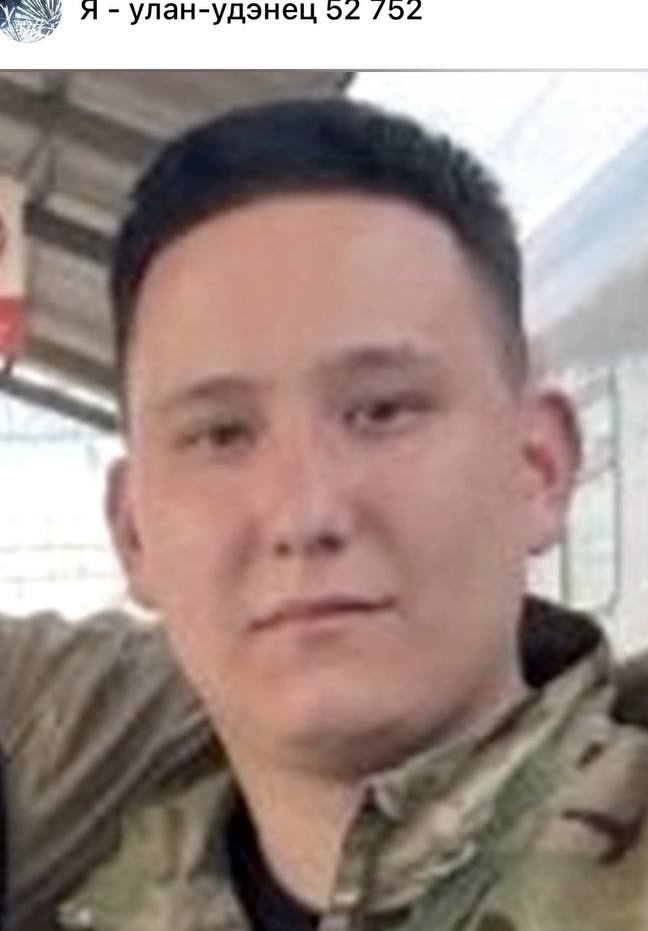 Я - улан-удэнец 52 752