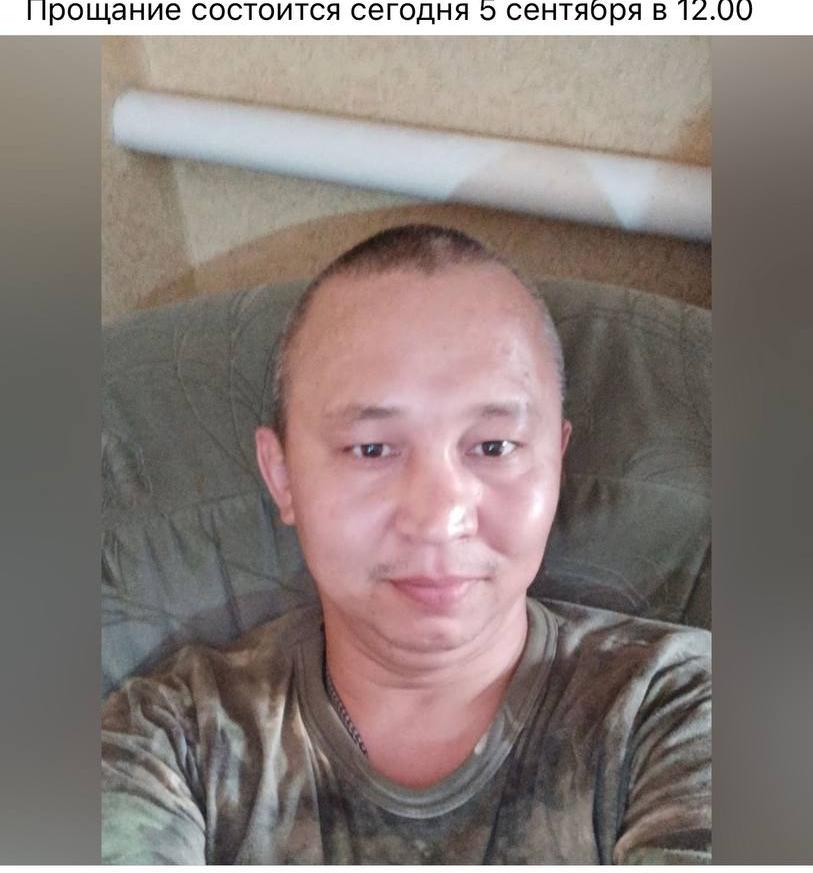 Прощание состоится сегодня 5 сентября в 12.00