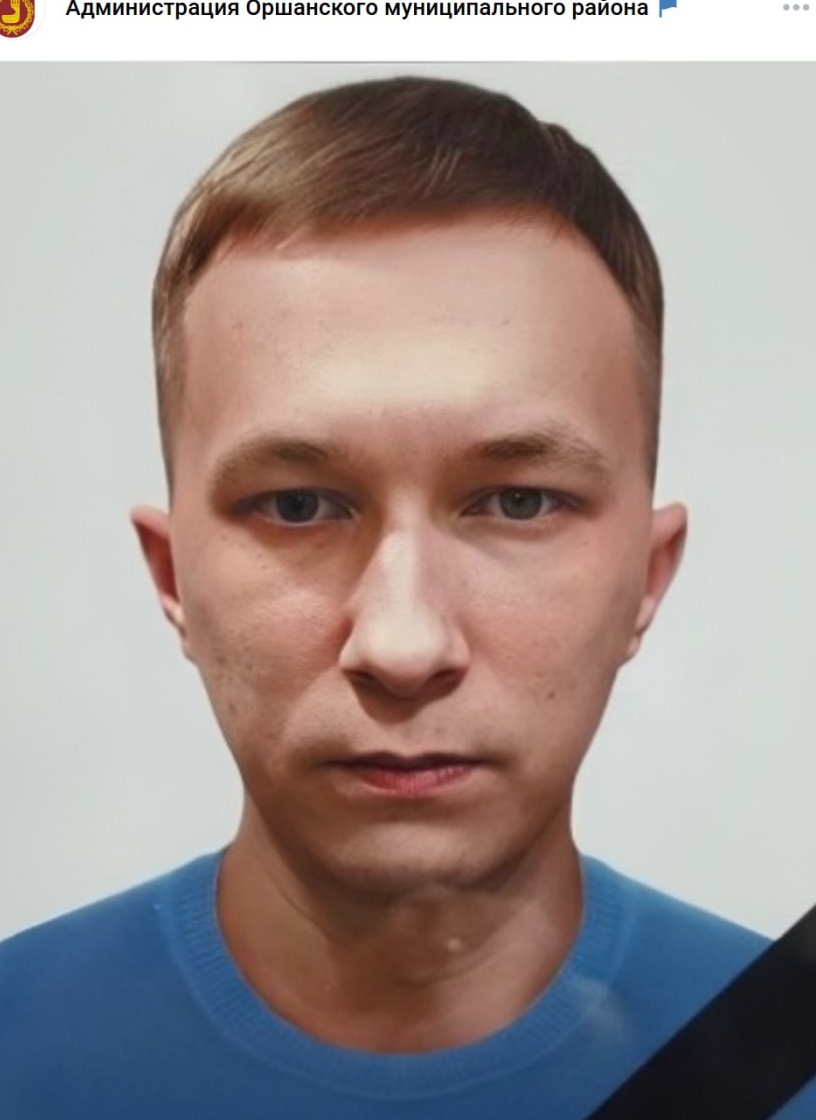 Администрация Оршанского муниципального района