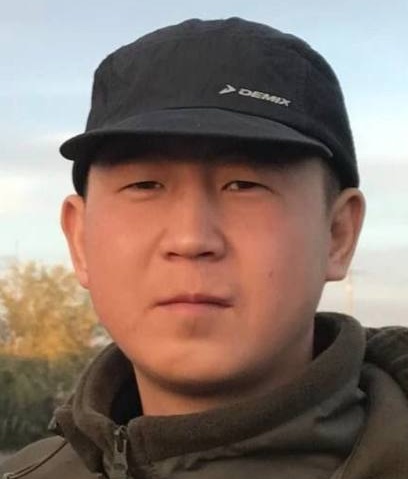 DEMIX