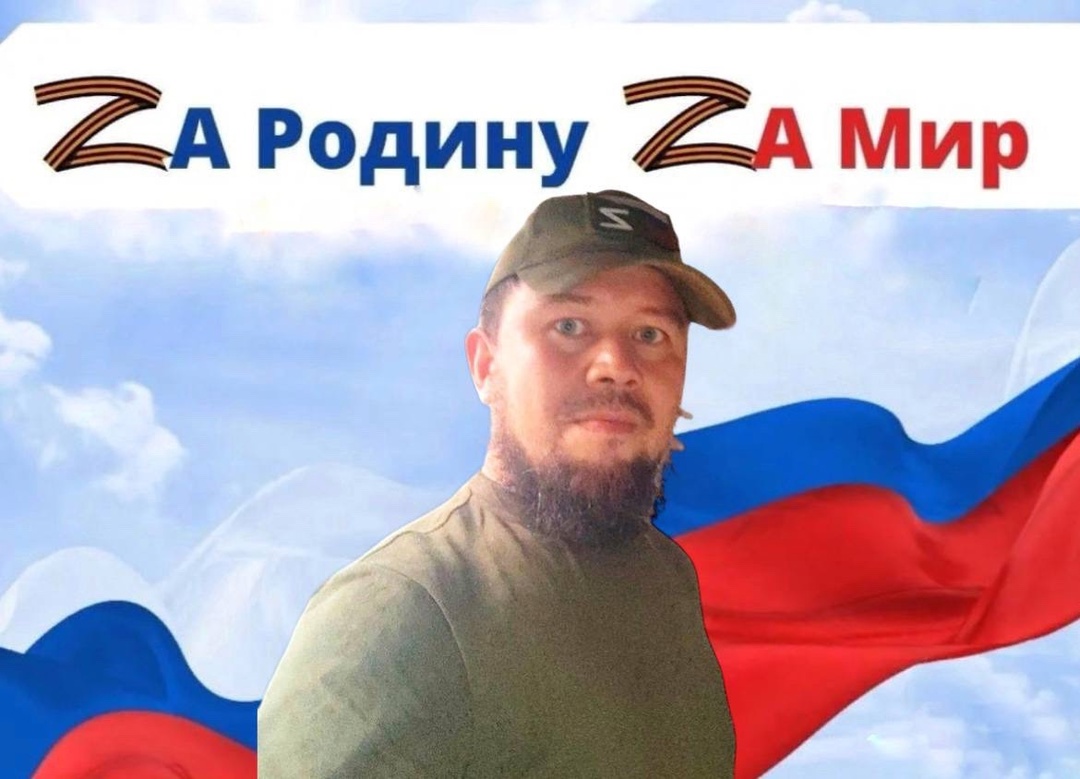 ZА Родину ZА Мир

Z