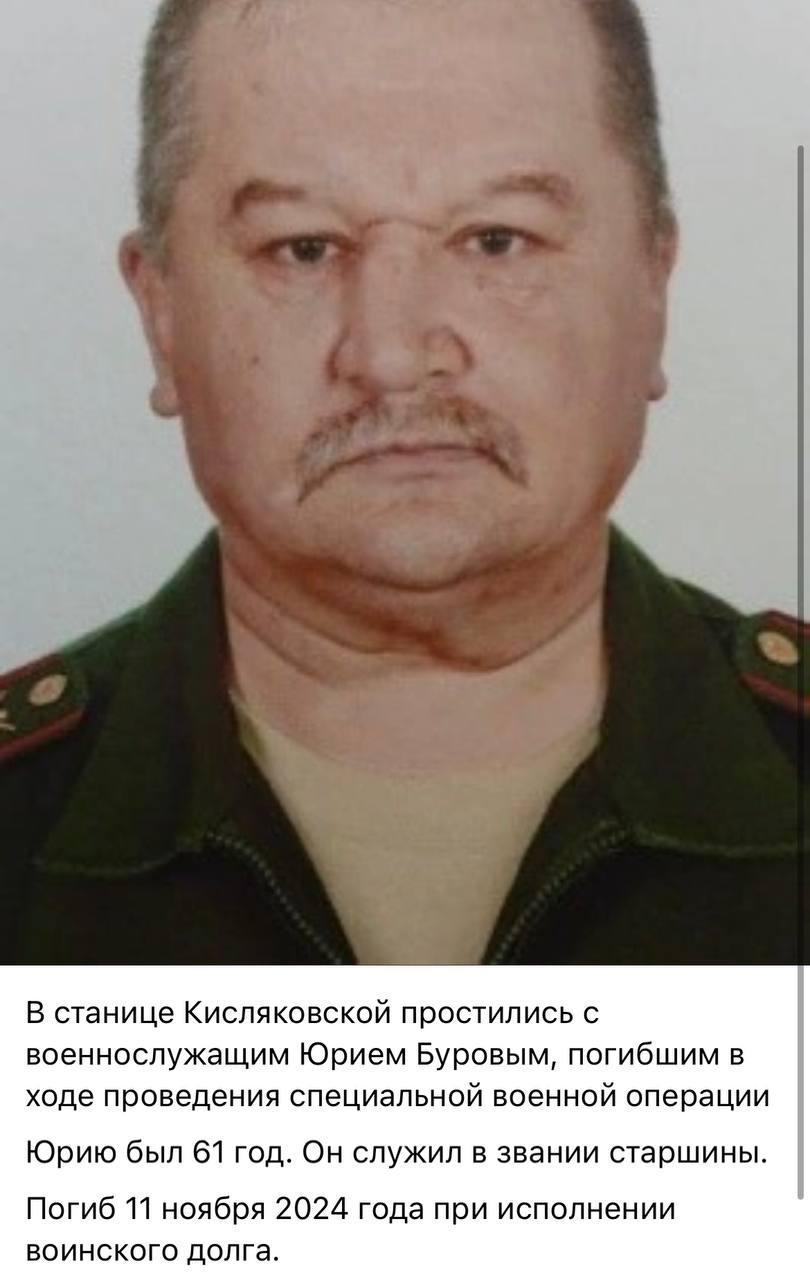 В станице Кисляковской простились с военнослужащим Юрием Буровым, погибшим в ходе проведения специальной военной операции

Юрию был 61 год. Он служил в звании старшины.

Погиб 11 ноября 2024 года при исполнении воинского долга.