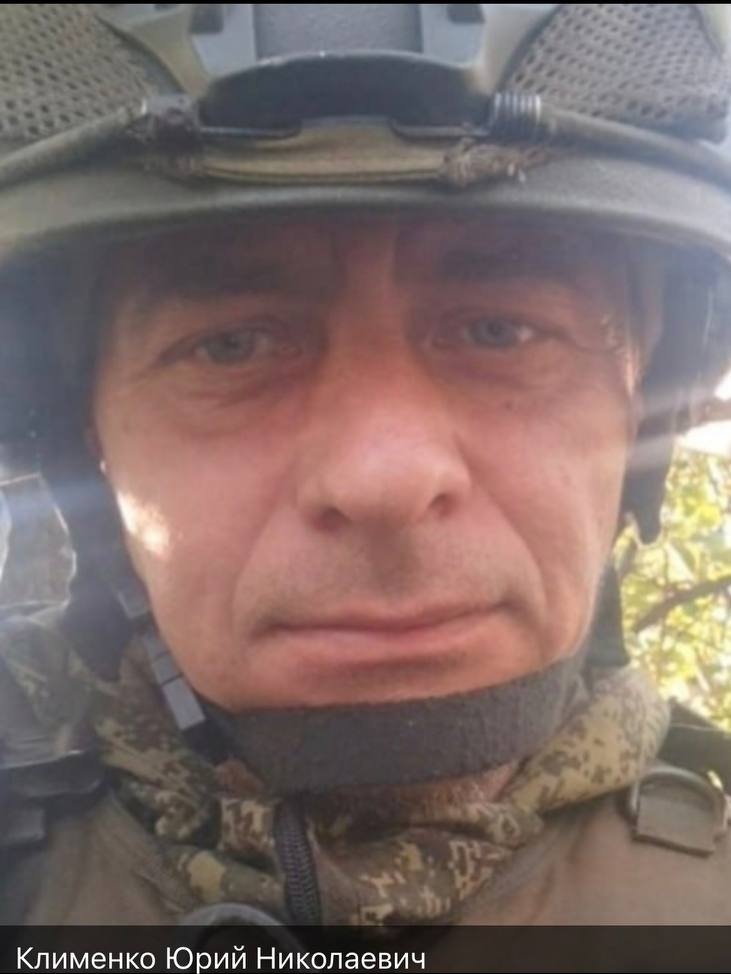 Клименко Юрий Николаевич