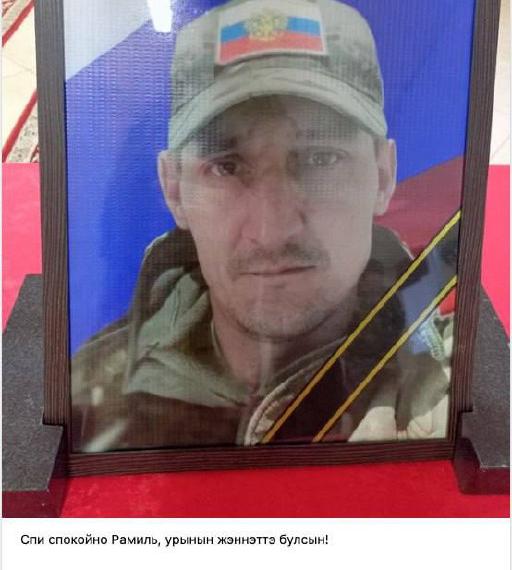 Спи спокойно Рамиль, урынын жэннэттэ булсын!