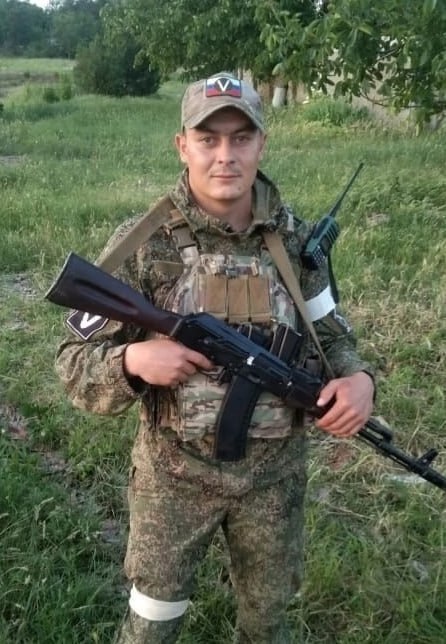 V
V