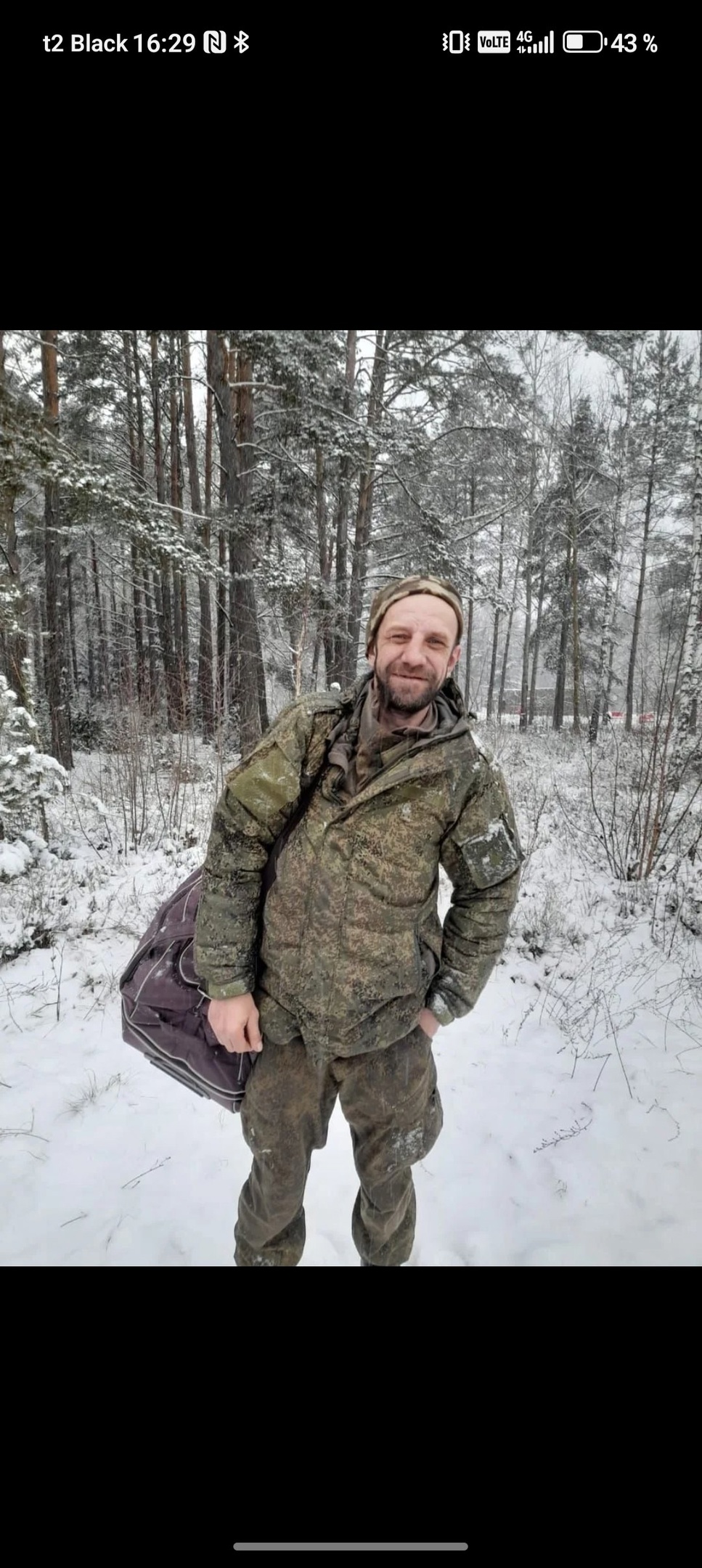 t2 Black 16:29

VoLTE 4G 43 %