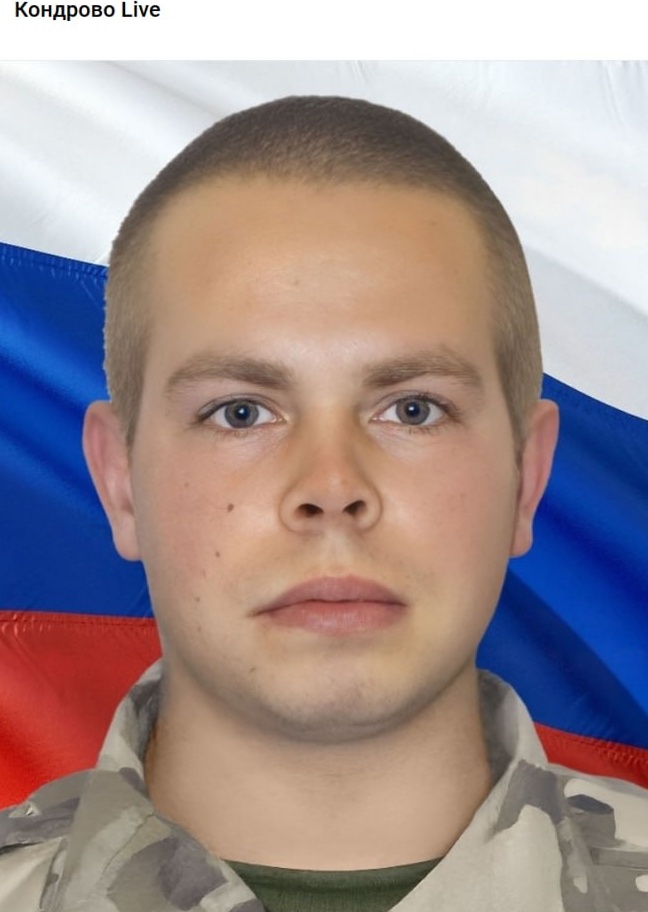 Кондрово Live