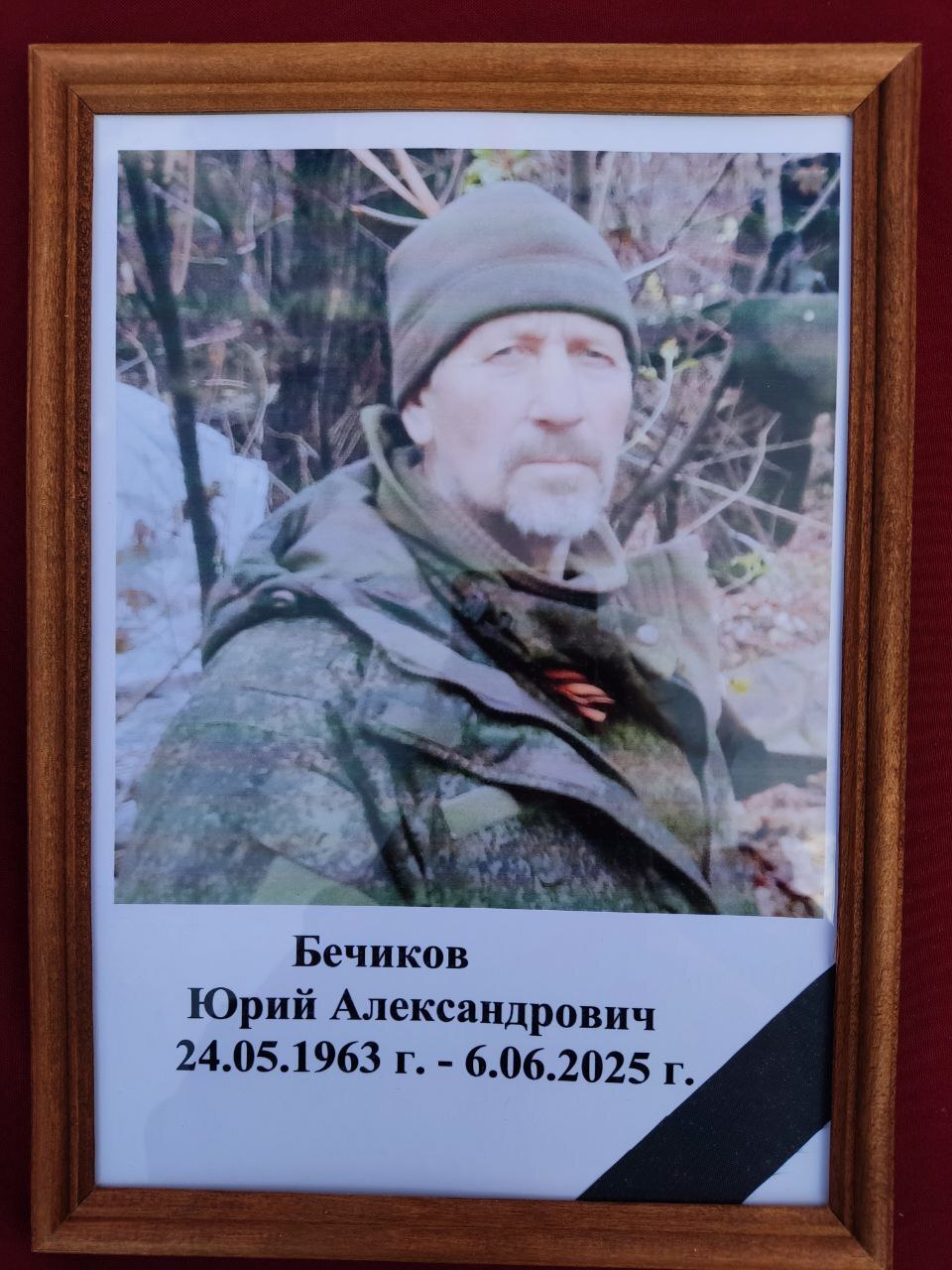 Бечиков
Юрий Александрович
24.05.1963 г. - 6.06.2025 г.