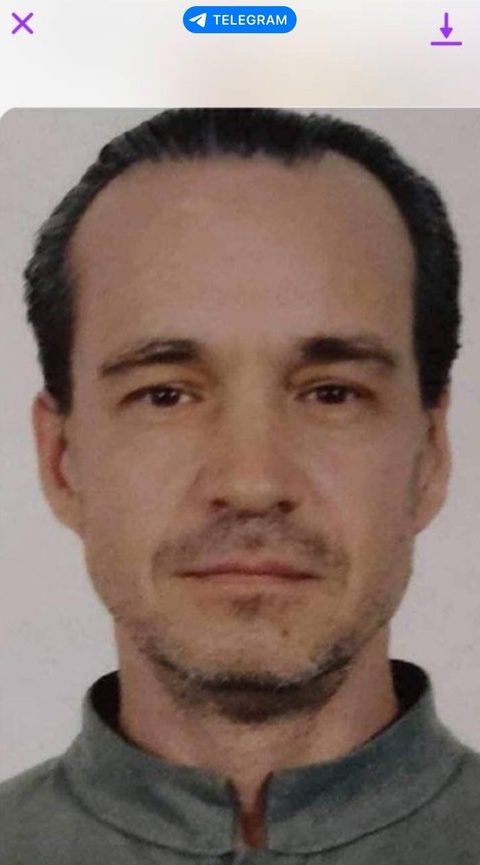 TELEGRAM