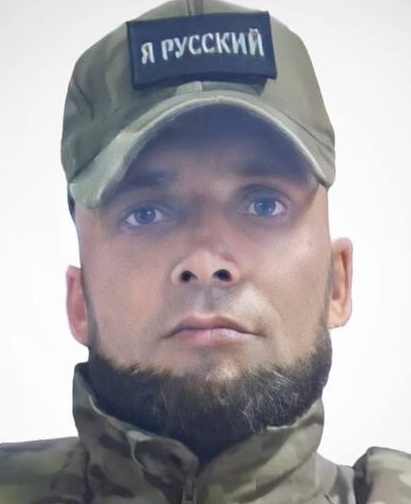 Я РУССКИЙ