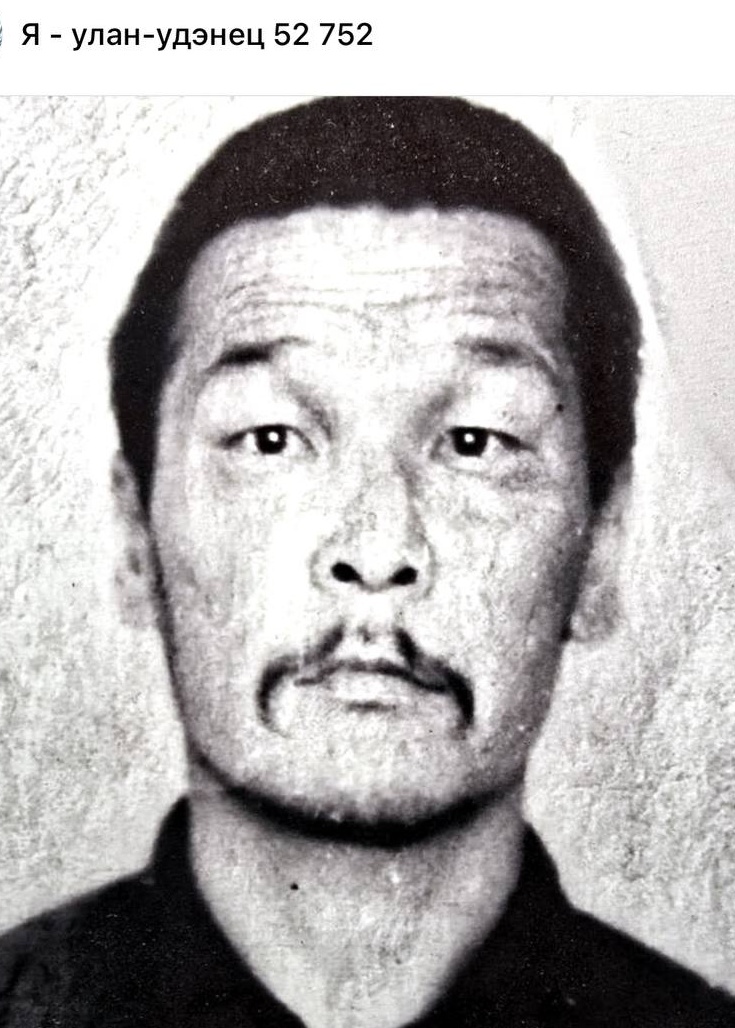 Я - улан-удэнец 52 752