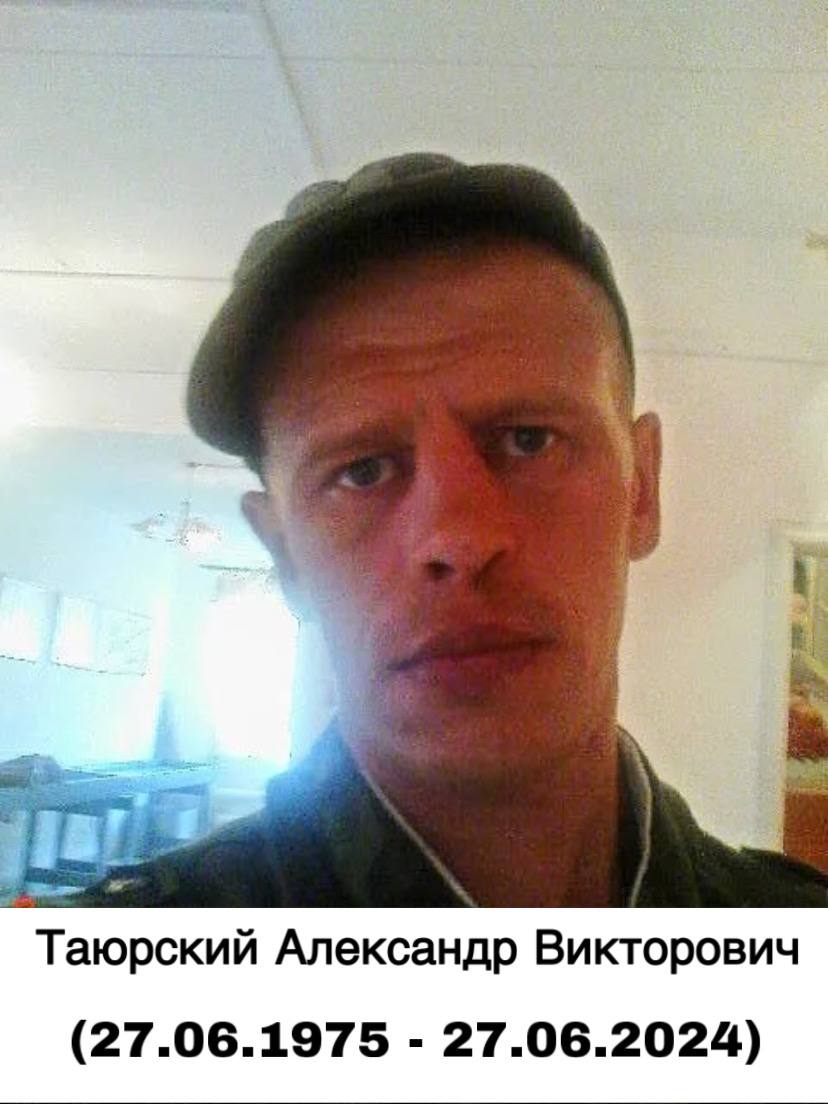 Таюрский Александр Викторович

(27.06.1975 - 27.06.2024)