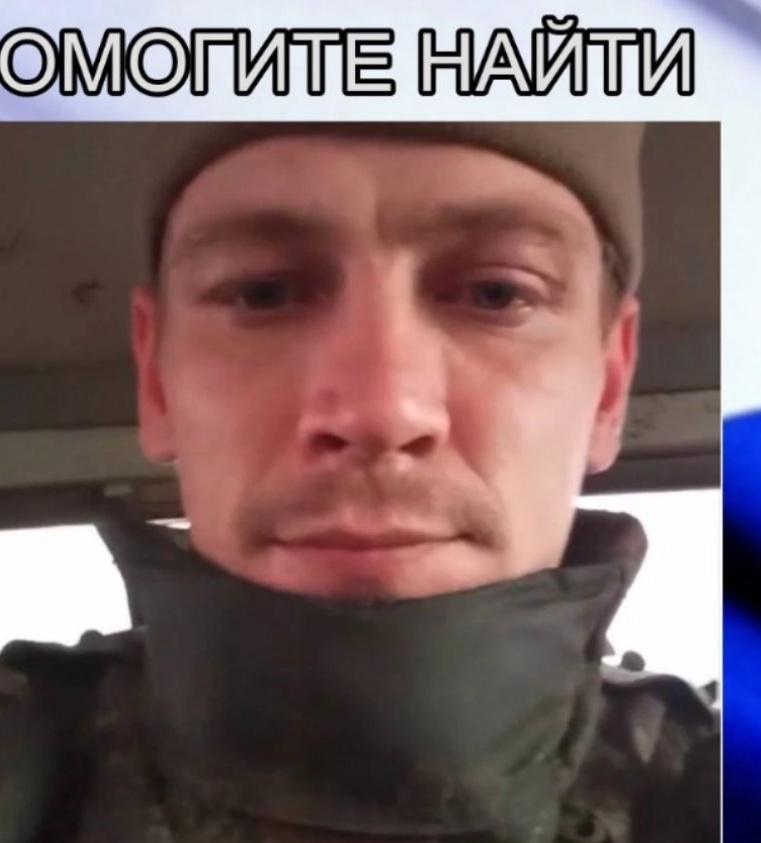 ОМОГИТЕ НАЙТИ