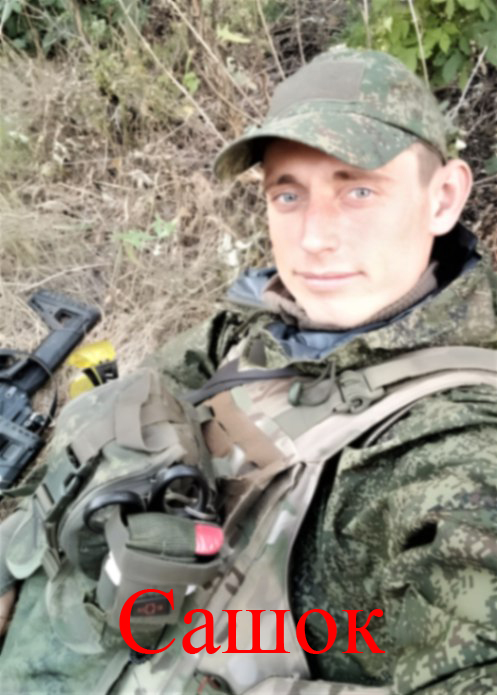 Сашок