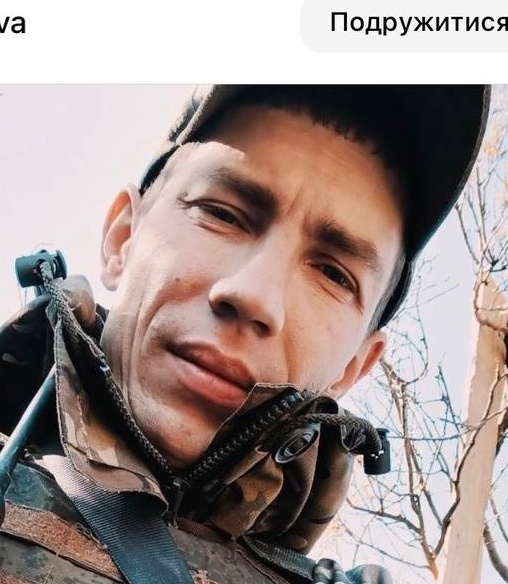 va

Подружитися