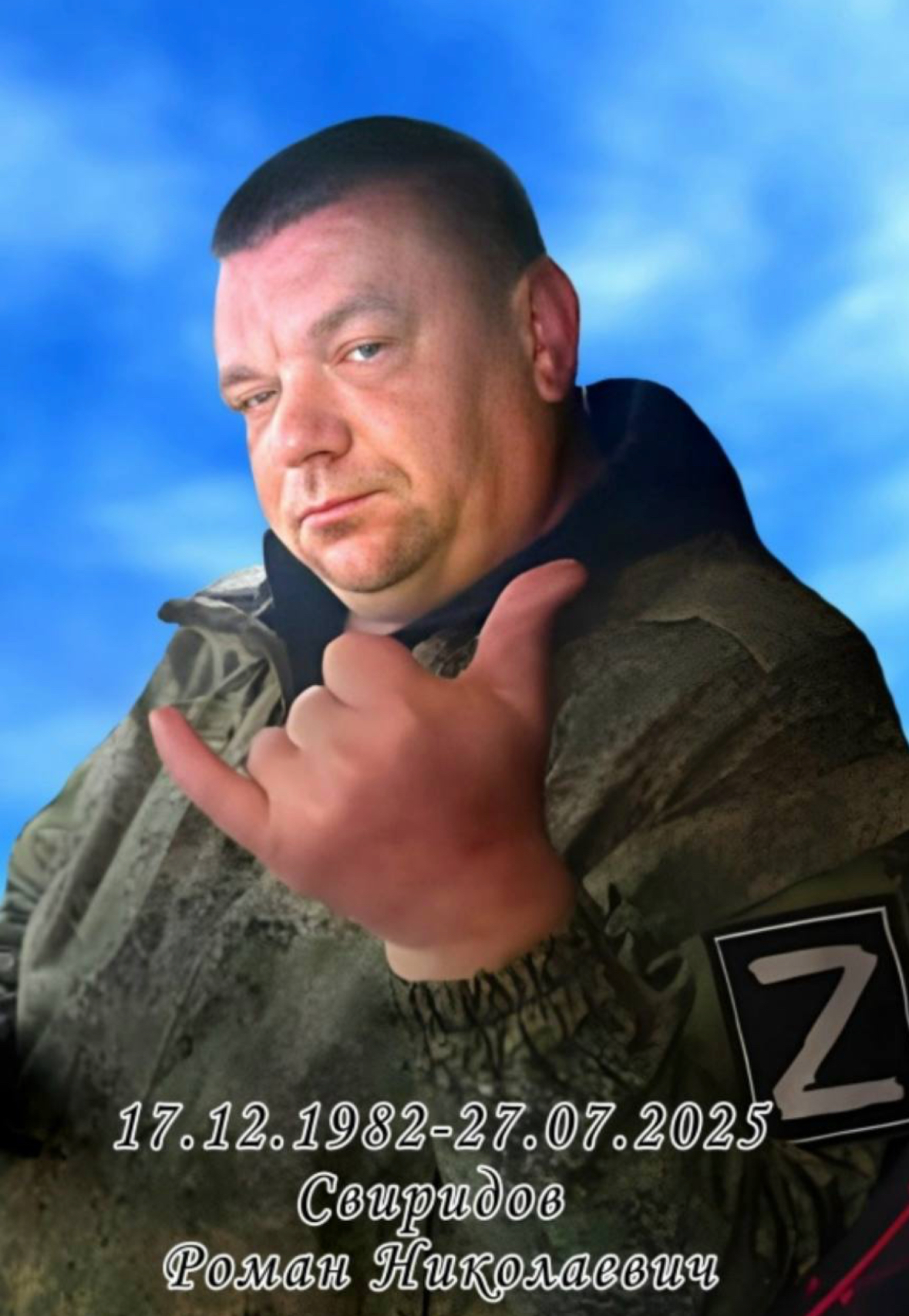 Z

17.12.1982-27.07.2025
Свиридов
Роман Николаевич