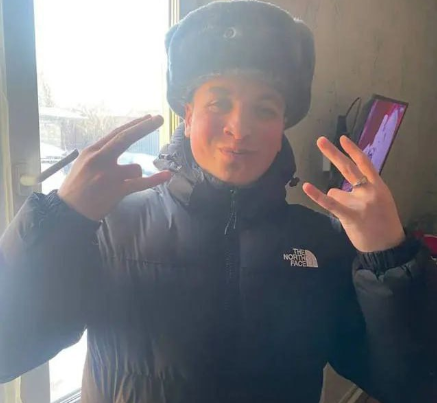 THE NORTH FACE